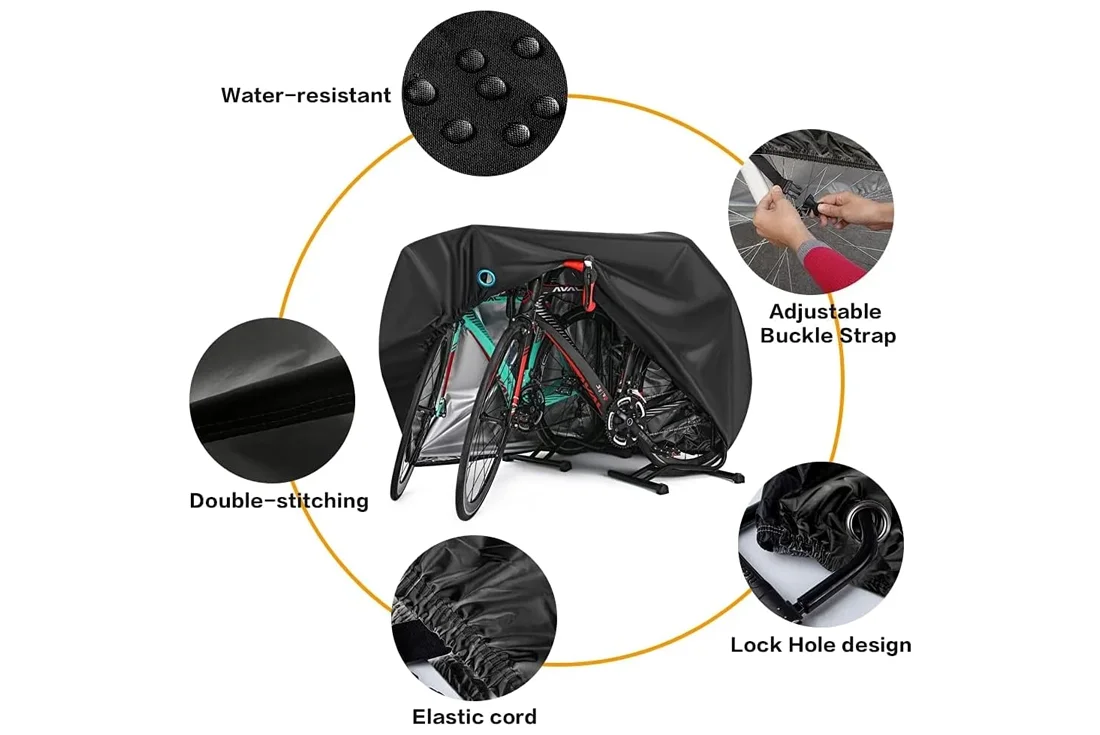 Water-resistant

Adjustable Buckle Strap

Double-stitching

Lock Hole design

Elastic cord