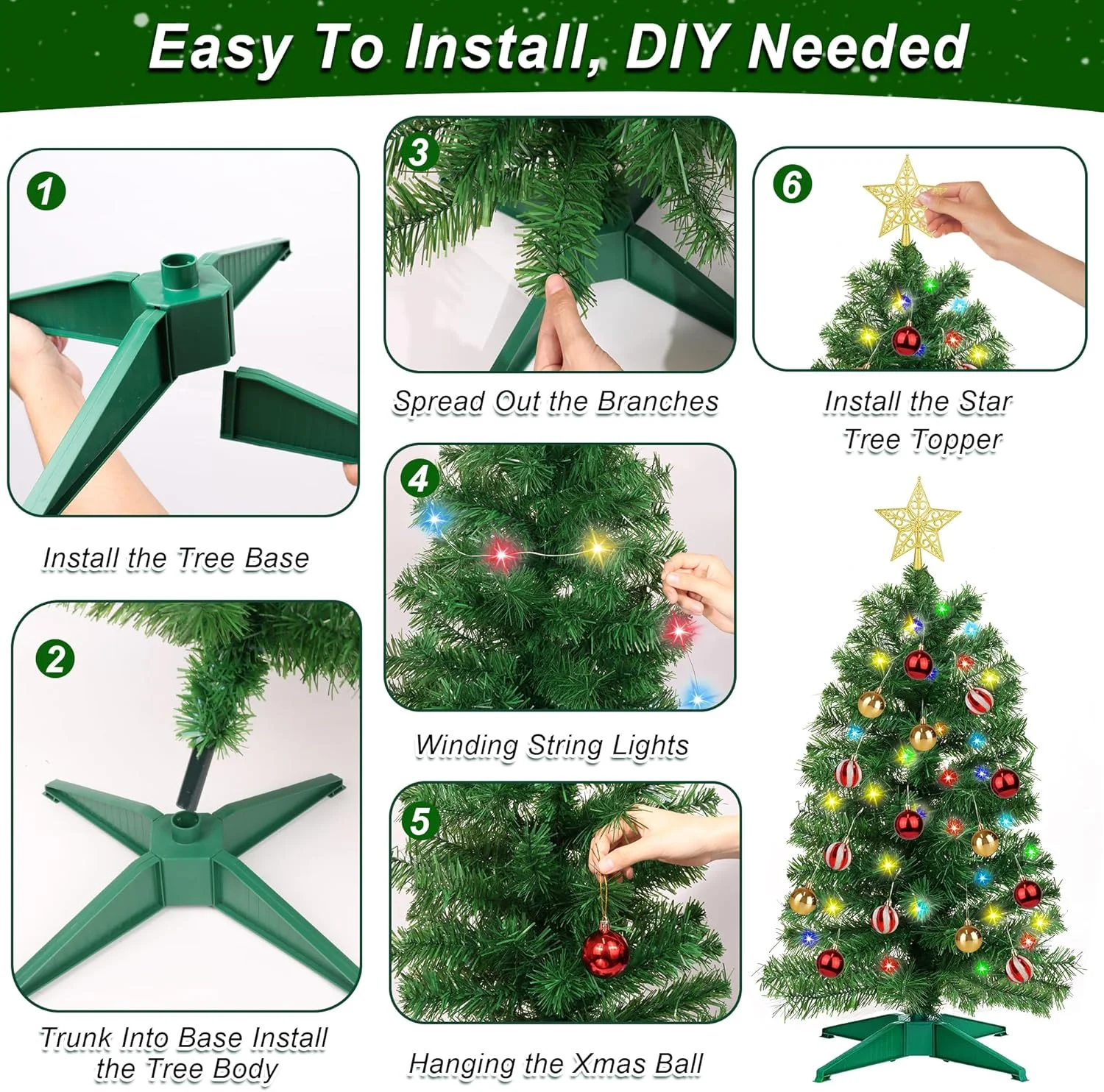 Easy To Install, DIY Needed

1

Install the Tree Base

2

Trunk Into Base Install the Tree Body

3

Spread Out the Branches

4

Winding String Lights

5

Hanging the Xmas Ball

6

Install the Star Tree Topper