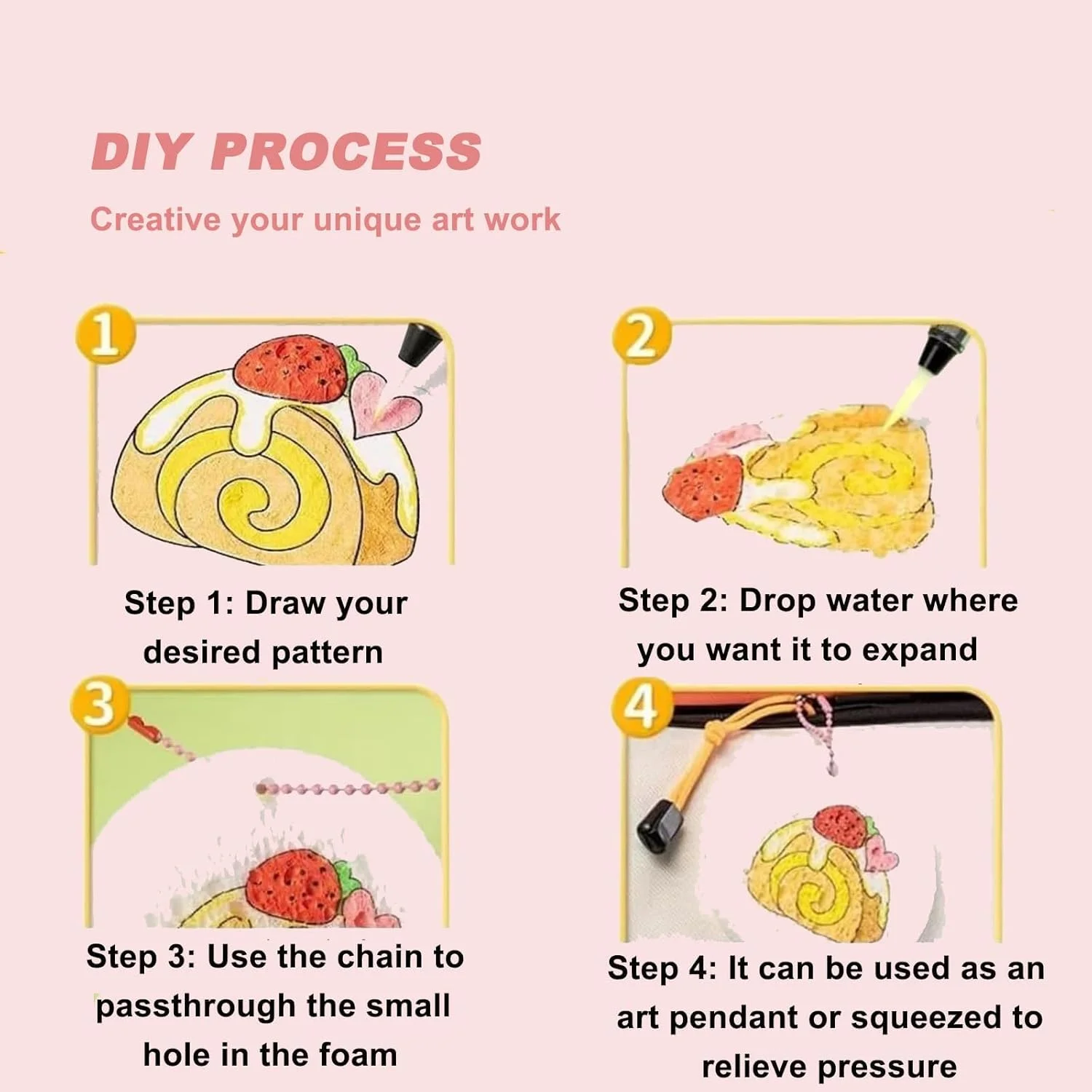 DIY PROCESS

Creative your unique art work

1

Step 1: Draw your desired pattern

2

Step 2: Drop water where you want it to expand

3

Step 3: Use the chain to passthrough the small hole in the foam

4

Step 4: It can be used as an art pendant or squeezed to relieve pressure