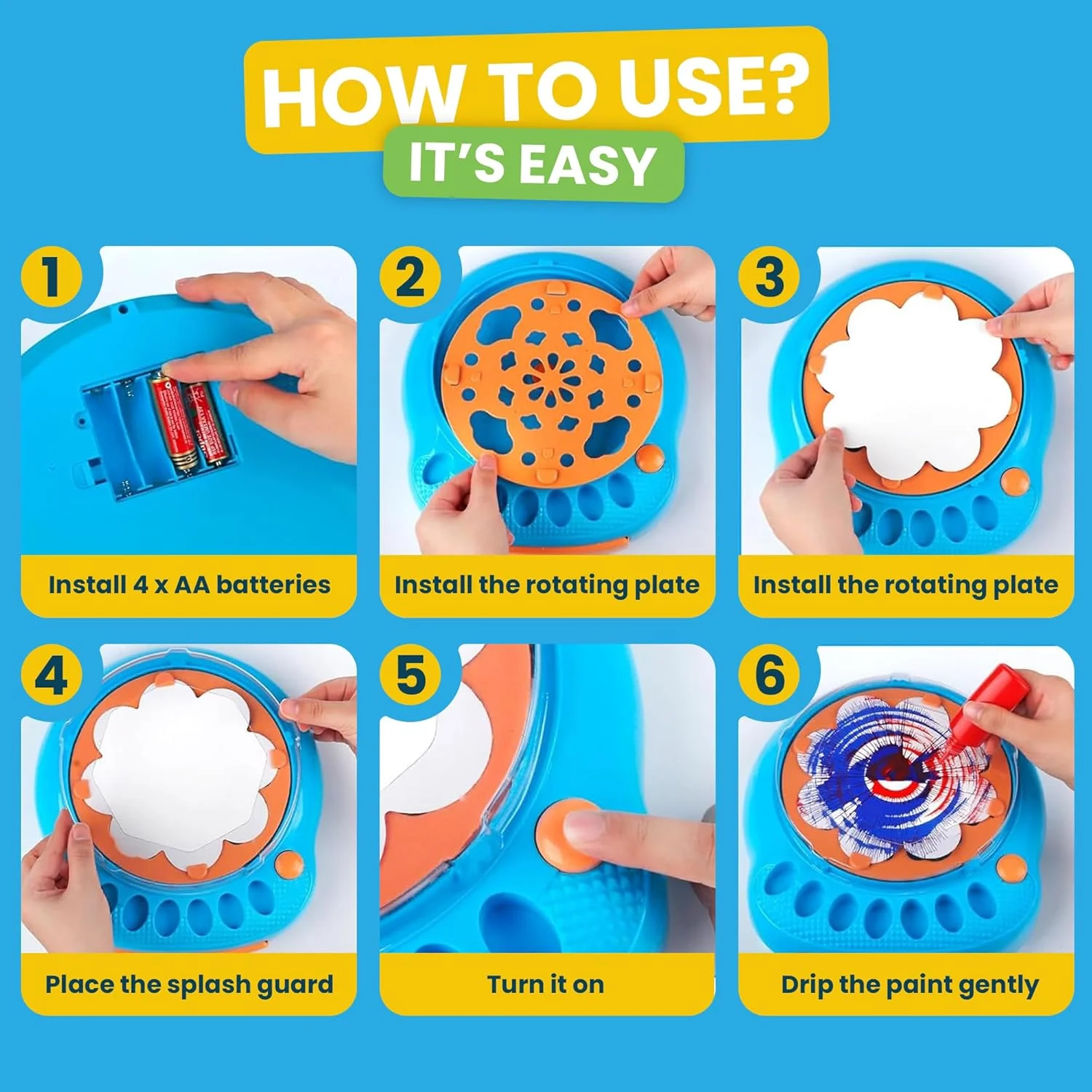 HOW TO USE?
IT'S EASY

1
Install 4 x AA batteries

2
Install the rotating plate

3
Install the rotating plate

4
Place the splash guard

5
Turn it on

6
Drip the paint gently