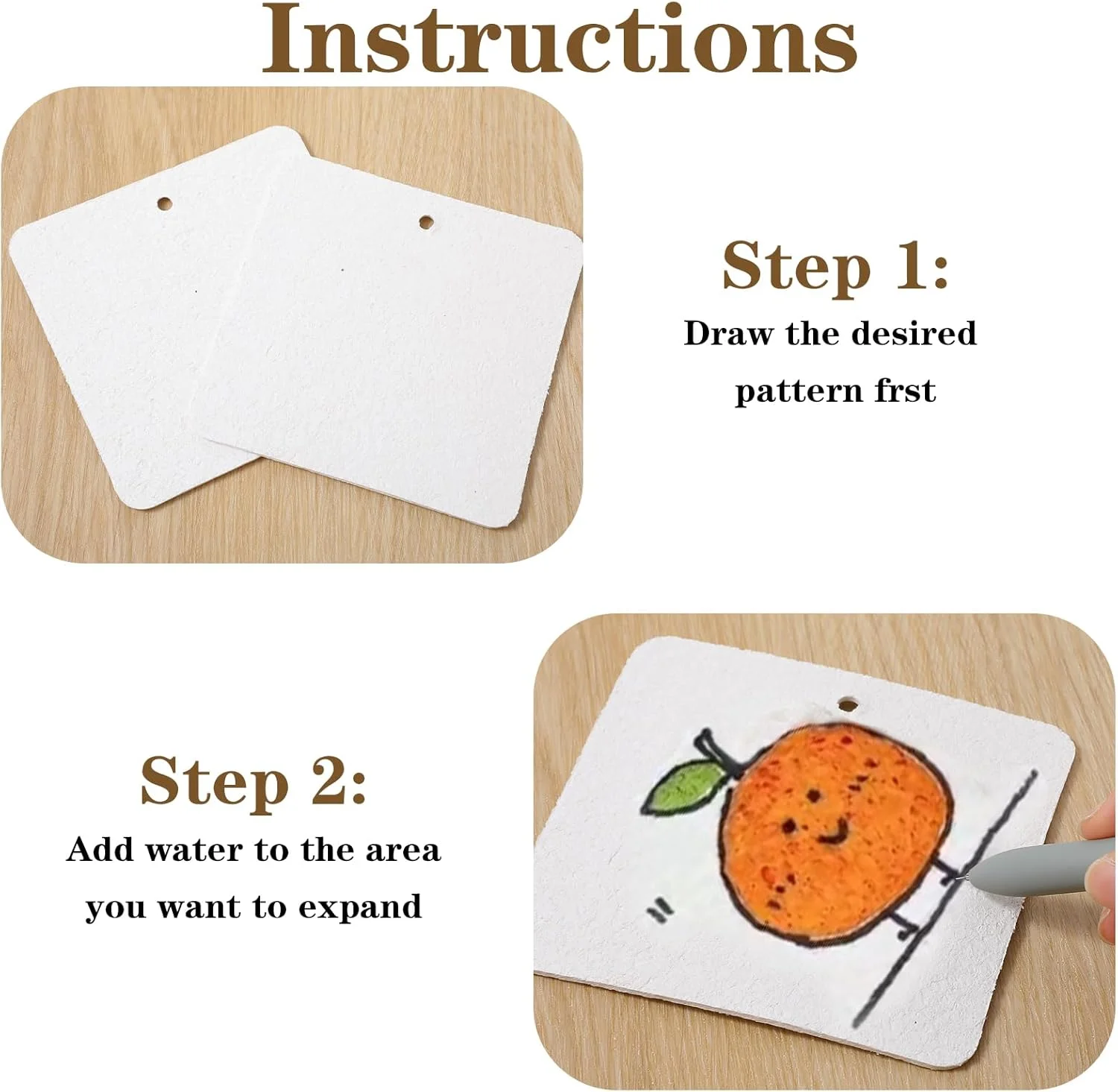 Instructions

Step 1:
Draw the desired pattern frst

Step 2:
Add water to the area you want to expand