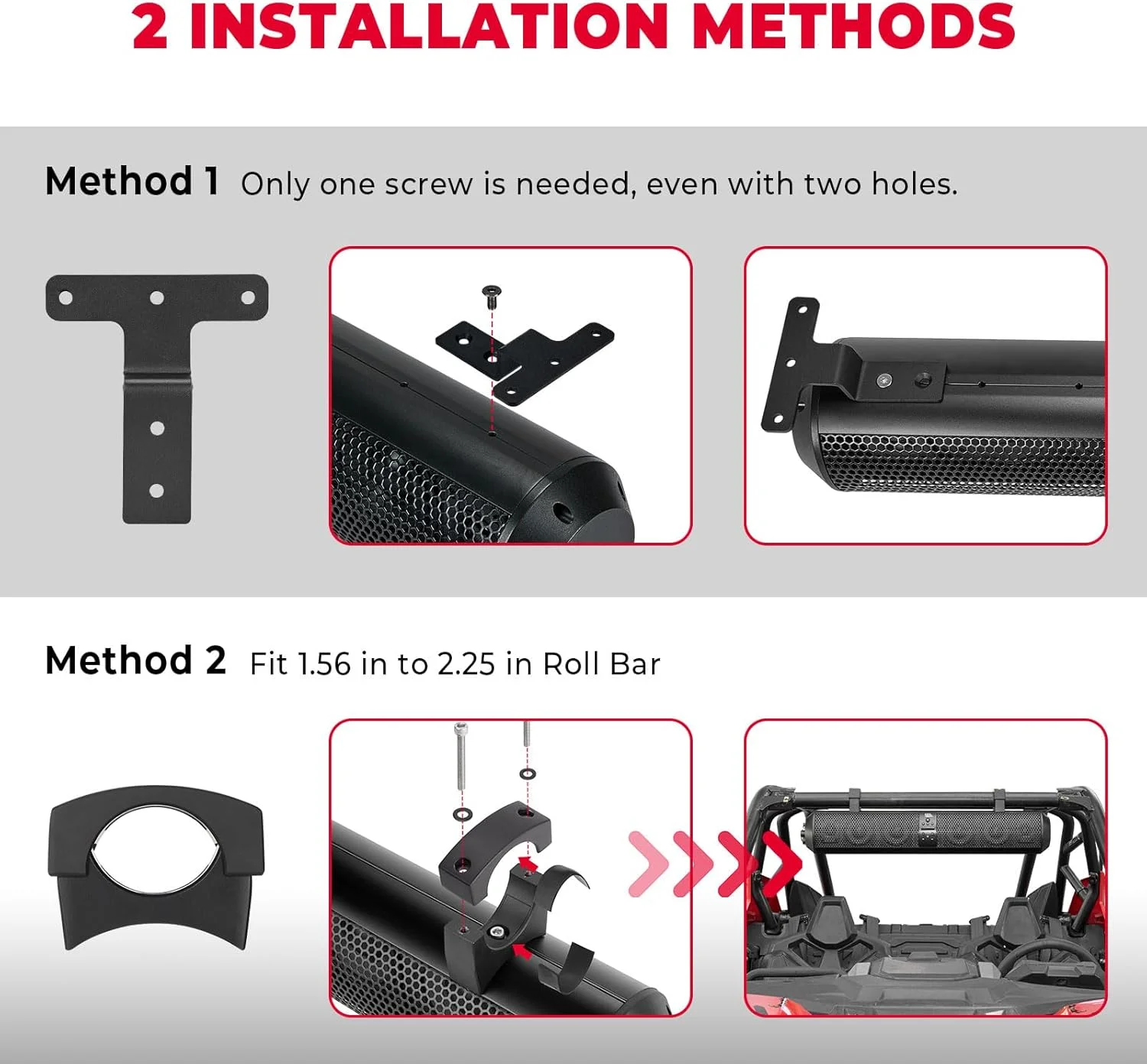 2 INSTALLATION METHODS

Method 1 Only one screw is needed, even with two holes.

Method 2 Fit 1.56 in to 2.25 in Roll Bar