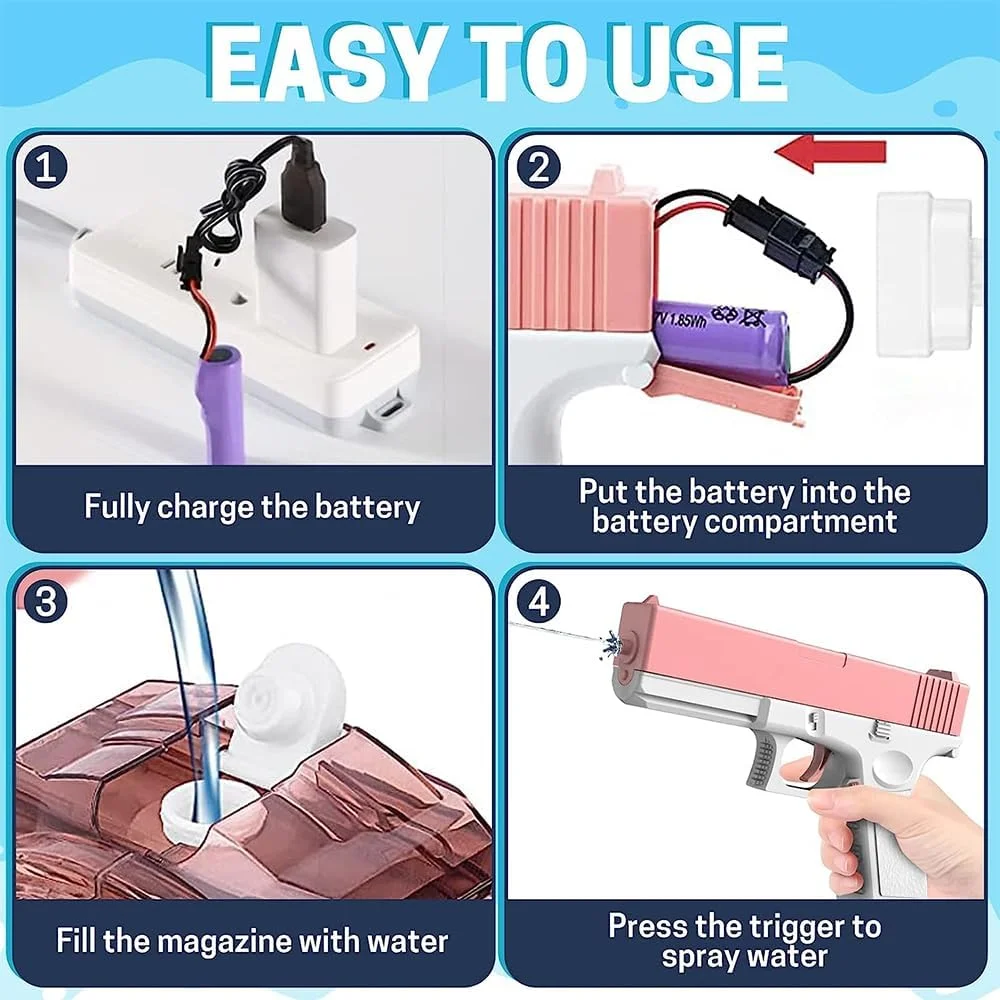 EASY TO USE

1

Fully charge the battery

2

7V 1.85Wh

Put the battery into the battery compartment

3

Fill the magazine with water

4

Press the trigger to spray water