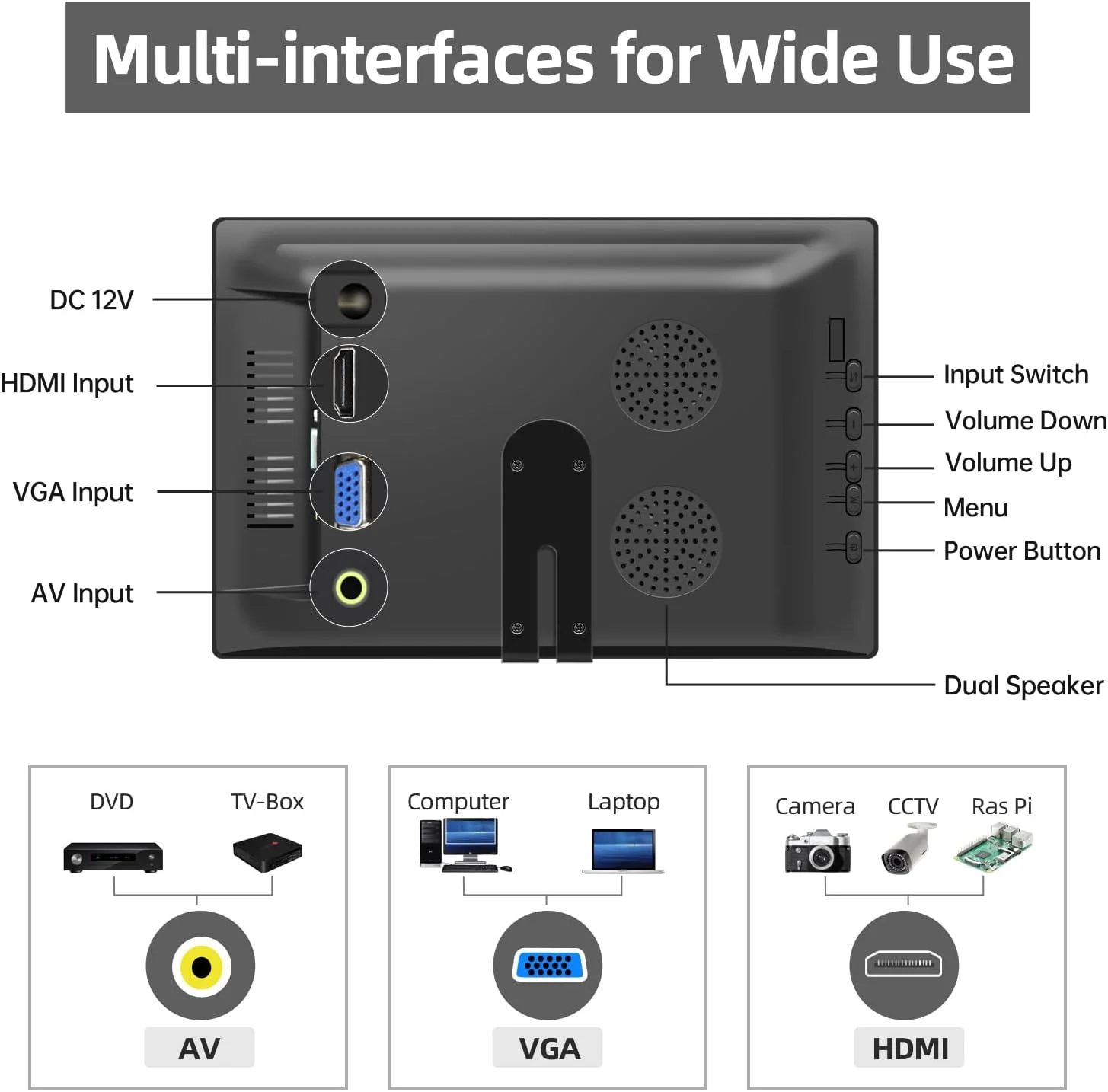 Multi-interfaces for Wide Use

DC 12V

HDMI Input

VGA Input

AV Input

Input Switch

Volume Down

Volume Up

Menu

Power Button

Dual Speaker

DVD

TV-Box

AV

Computer

Laptop

VGA

Camera

CCTV

Ras Pi

HDMI