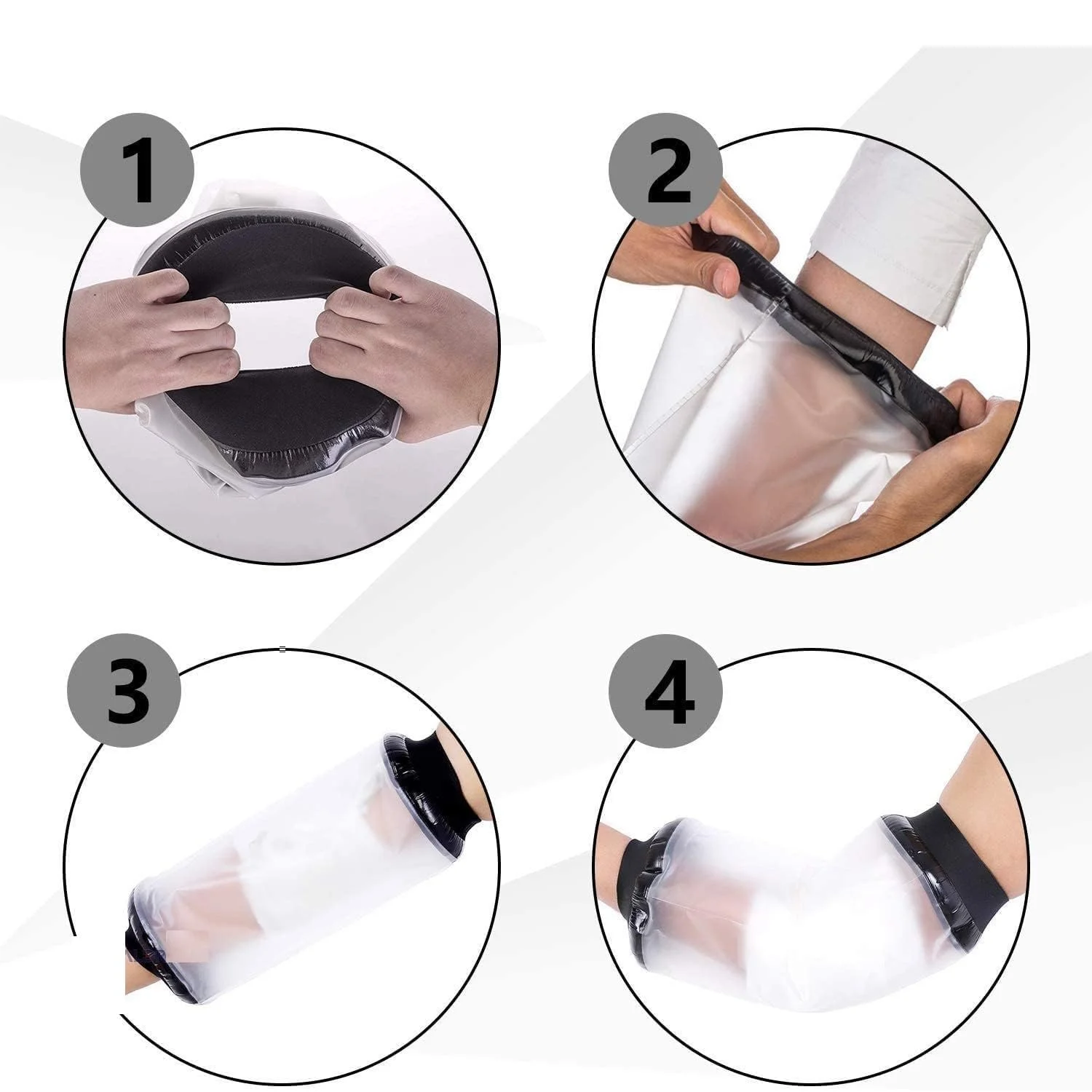 1

2

3

4