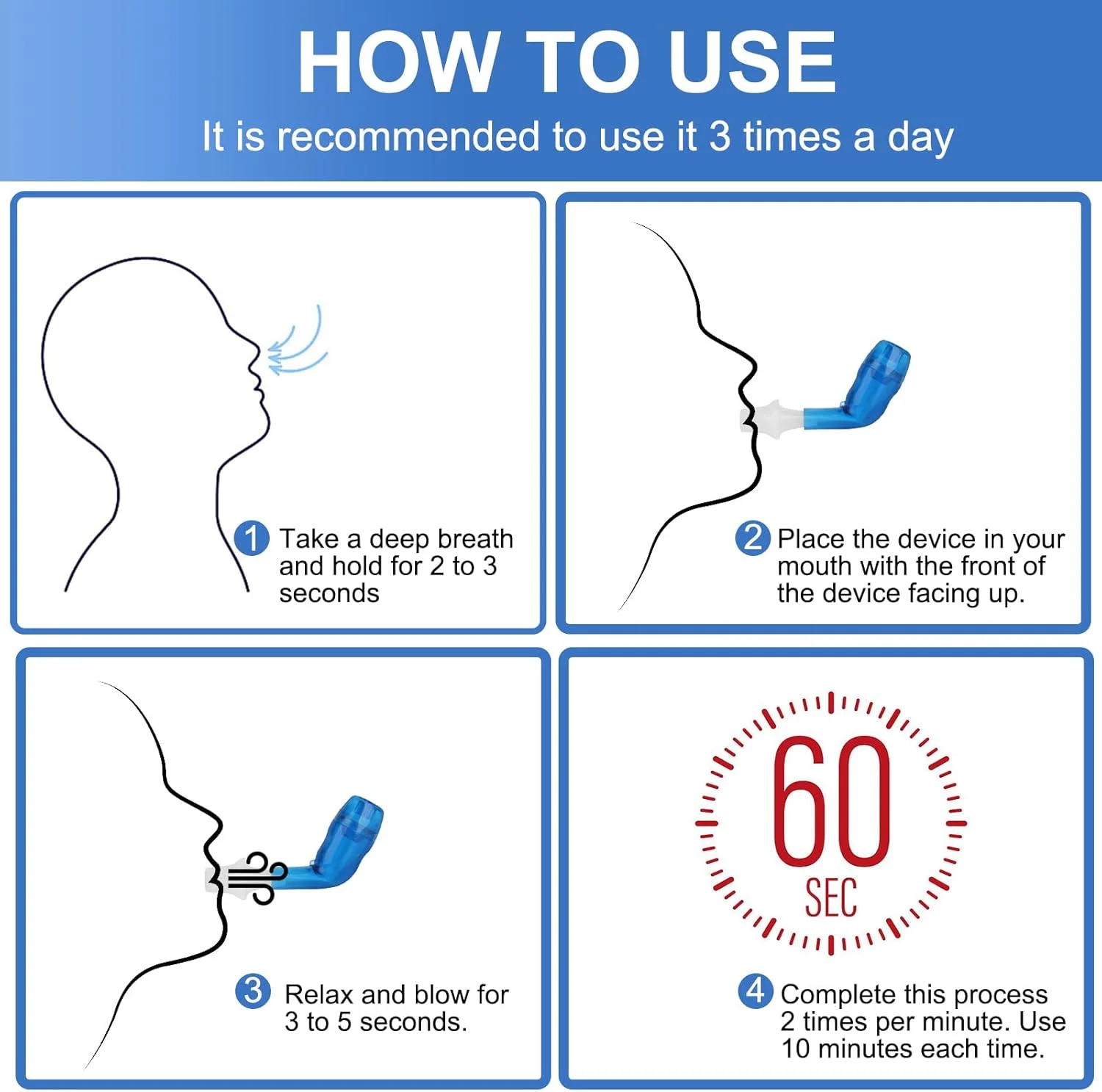 HOW TO USE

It is recommended to use it 3 times a day

1 Take a deep breath and hold for 2 to 3 seconds

2 Place the device in your mouth with the front of the device facing up.

3 Relax and blow for 3 to 5 seconds.

60

SEC

4 Complete this process 2 times per minute. Use 10 minutes each time.