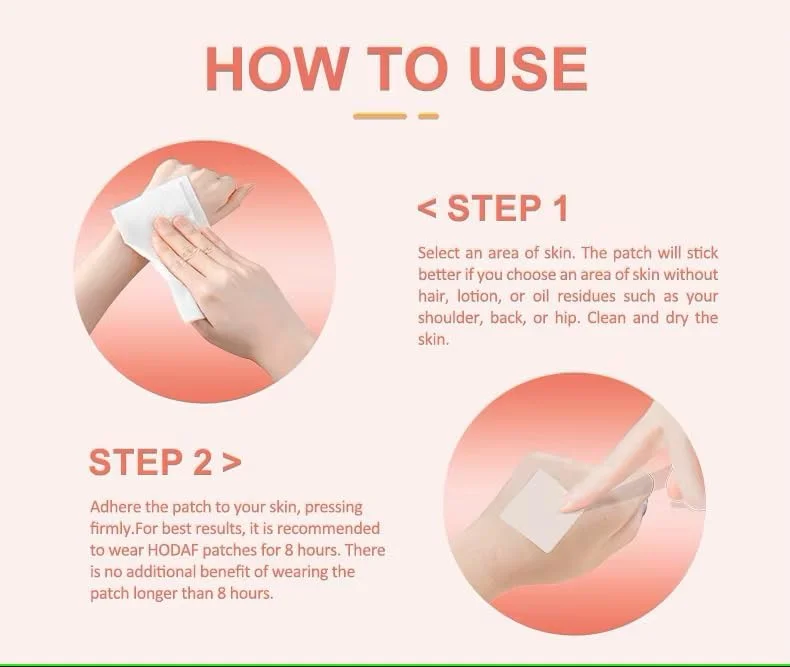 HOW TO USE

< STEP 1

Select an area of skin. The patch will stick better if you choose an area of skin without hair, lotion, or oil residues such as your shoulder, back, or hip. Clean and dry the skin.

STEP 2 >

Adhere the patch to your skin, pressing firmly.For best results, it is recommended to wear HODAF patches for 8 hours. There is no additional benefit of wearing the patch longer than 8 hours.