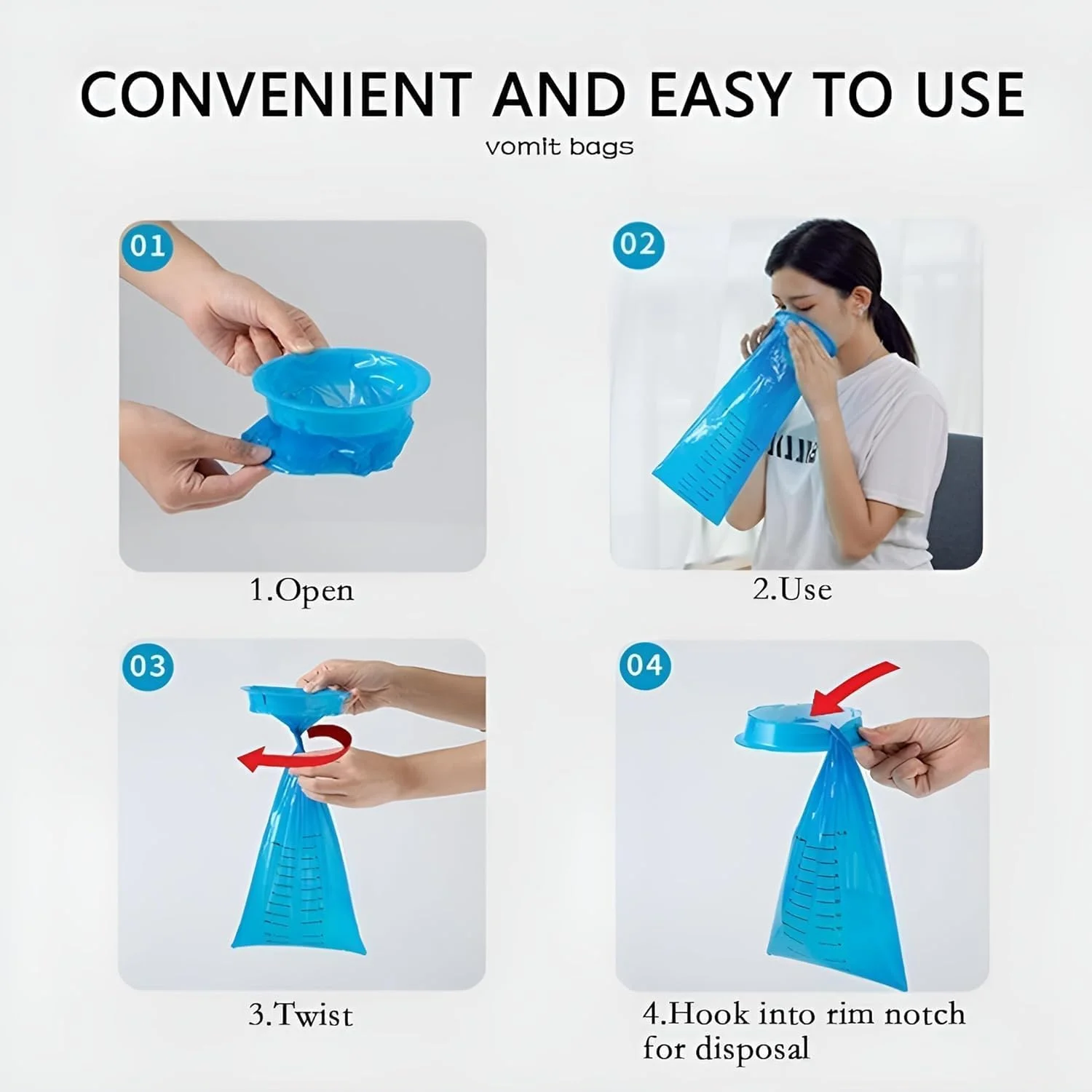 CONVENIENT AND EASY TO USE

vomit bags

01

1.Open

02

2.Use

03

3.Twist

04

4.Hook into rim notch for disposal