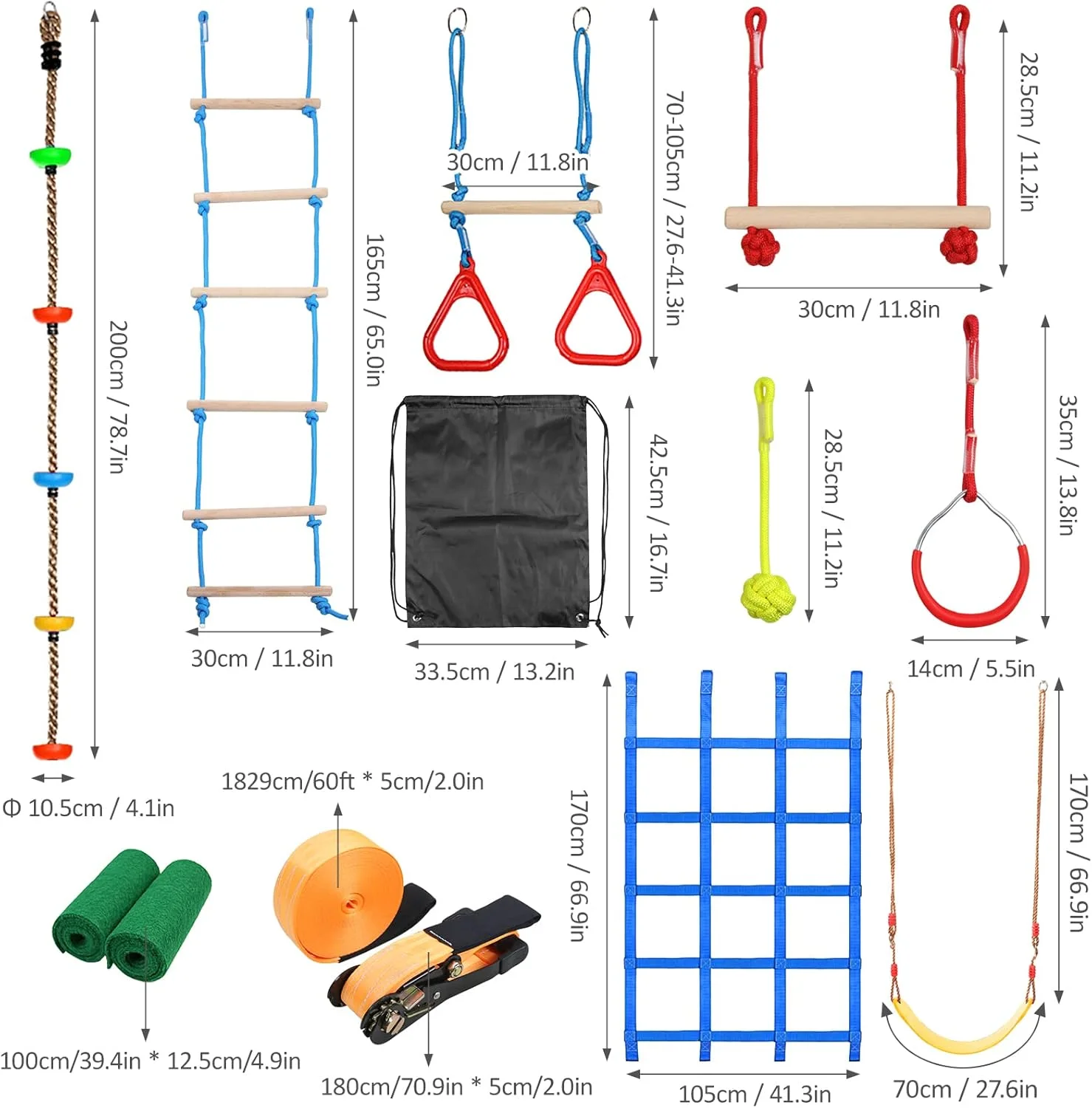 200cm / 78.7in

Φ 10.5cm / 4.1in

165cm / 65.0in

30cm / 11.8in

30cm / 11.8in

70-105cm / 27.6-41.3in

28.5cm / 11.2in

30cm / 11.8in

42.5cm / 16.7in

33.5cm / 13.2in

28.5cm / 11.2in

35cm / 13.8in

14cm / 5.5in

1829cm/60ft * 5cm/2.0in

100cm/39.4in * 12.5cm/4.9in

180cm/70.9in * 5cm/2.0in

170cm / 66.9in

105cm / 41.3in

170cm / 66.9in

70cm / 27.6in