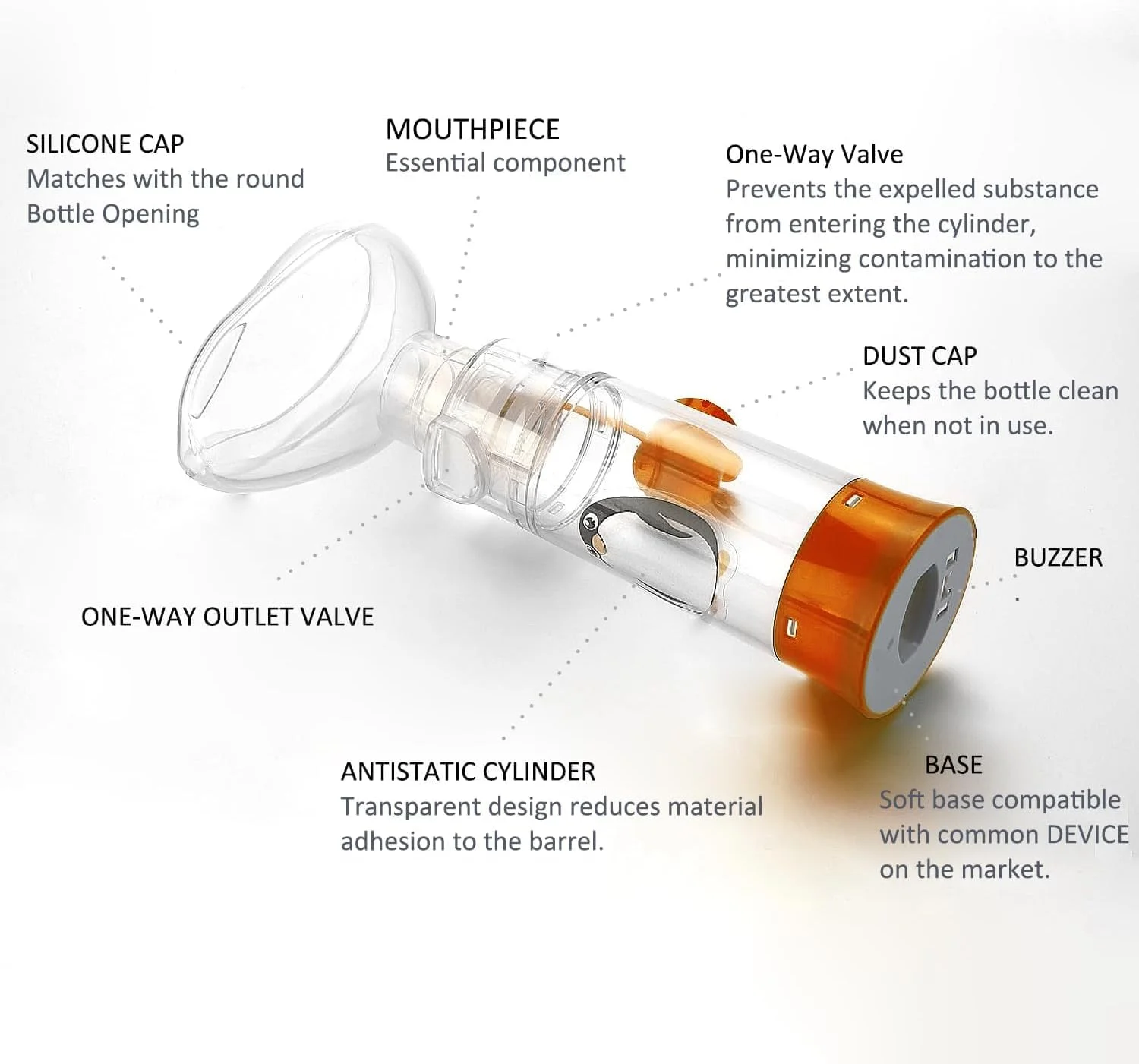 SILICONE CAP
Matches with the round Bottle Opening

MOUTHPIECE
Essential component

One-Way Valve
Prevents the expelled substance from entering the cylinder, minimizing contamination to the greatest extent.

DUST CAP
Keeps the bottle clean when not in use.

BUZZER

ONE-WAY OUTLET VALVE

ANTISTATIC CYLINDER
Transparent design reduces material adhesion to the barrel.

BASE
Soft base compatible with common DEVICE on the market.