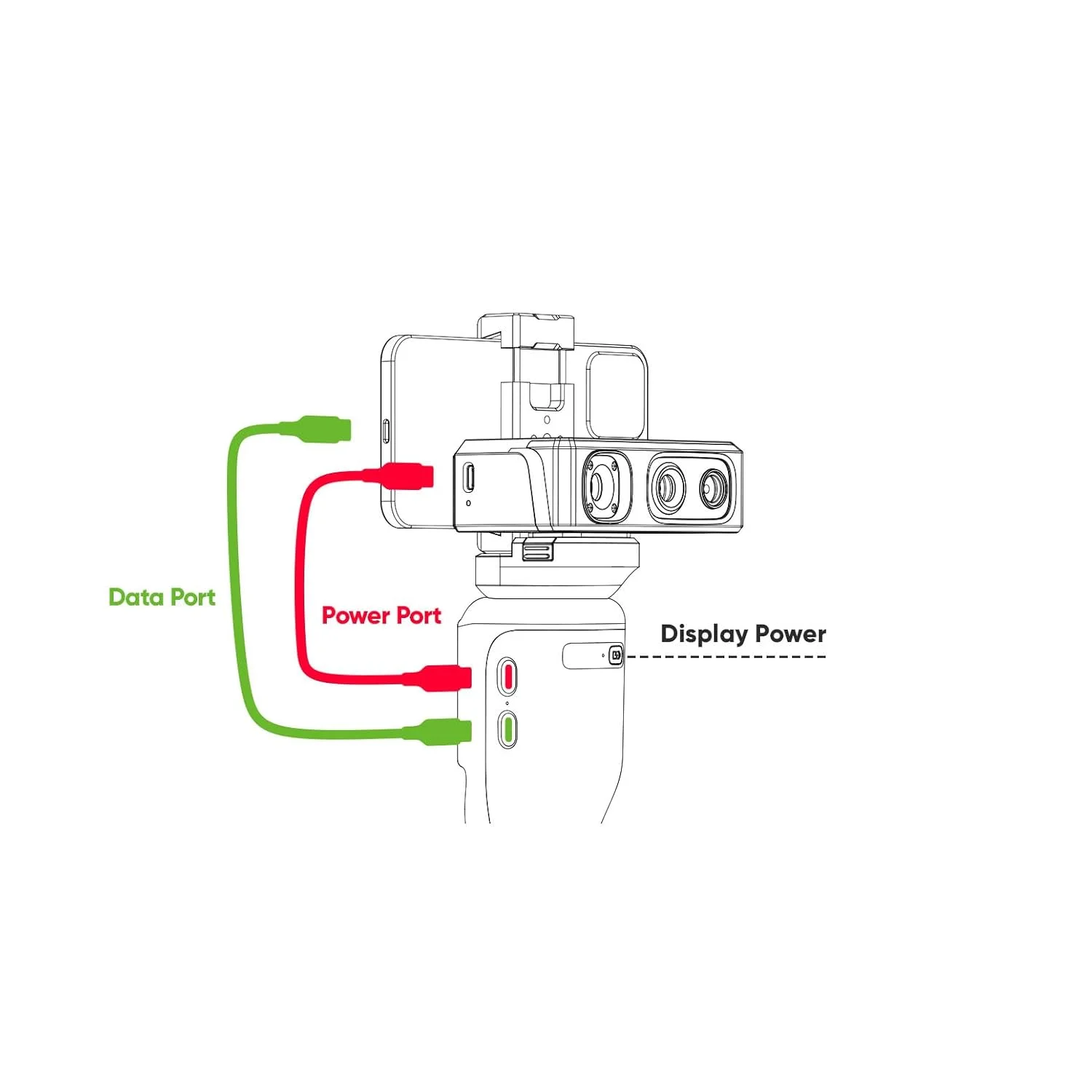 Data Port

Power Port

Display Power