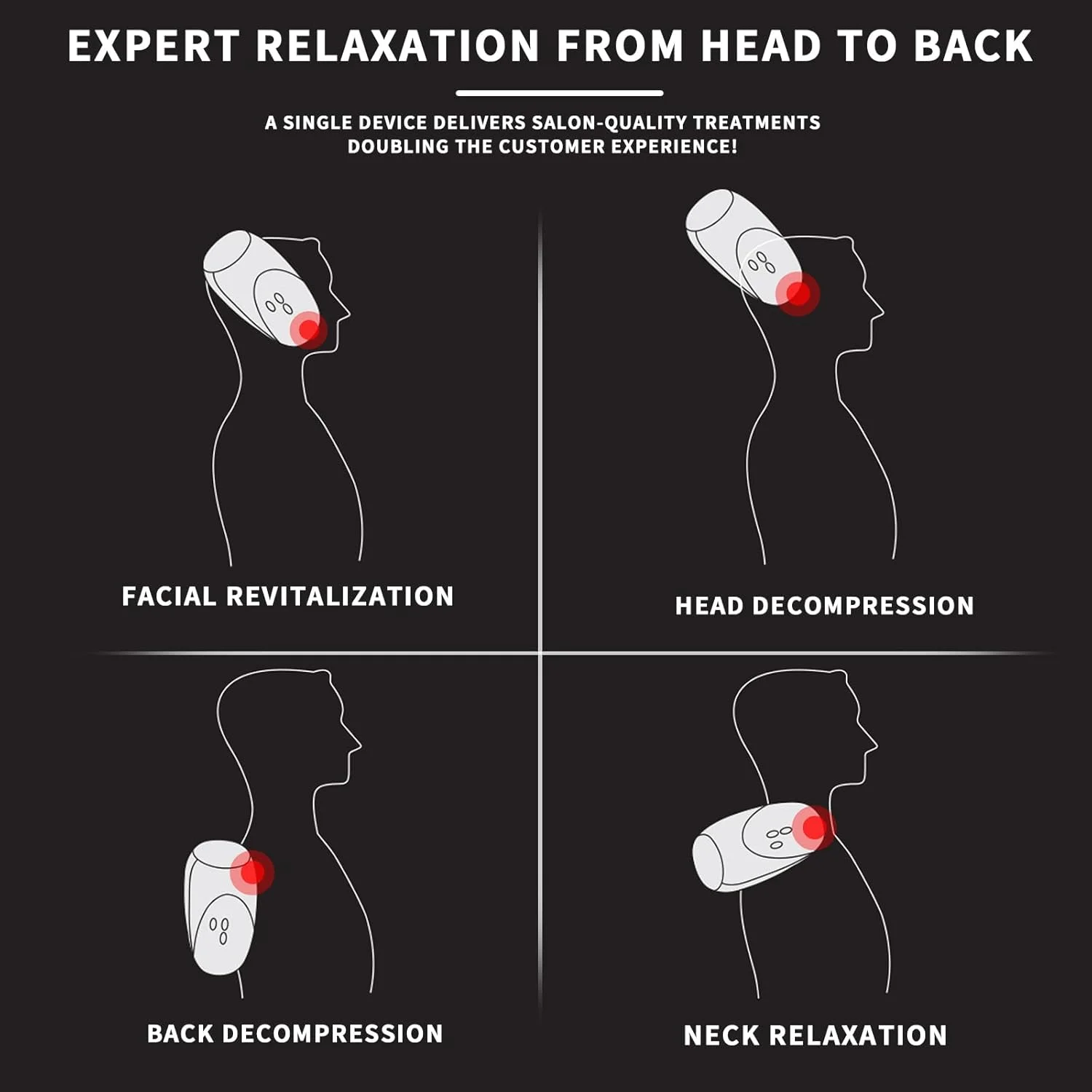 EXPERT RELAXATION FROM HEAD TO BACK

A SINGLE DEVICE DELIVERS SALON-QUALITY TREATMENTS DOUBLING THE CUSTOMER EXPERIENCE!

FACIAL REVITALIZATION

HEAD DECOMPRESSION

BACK DECOMPRESSION

NECK RELAXATION