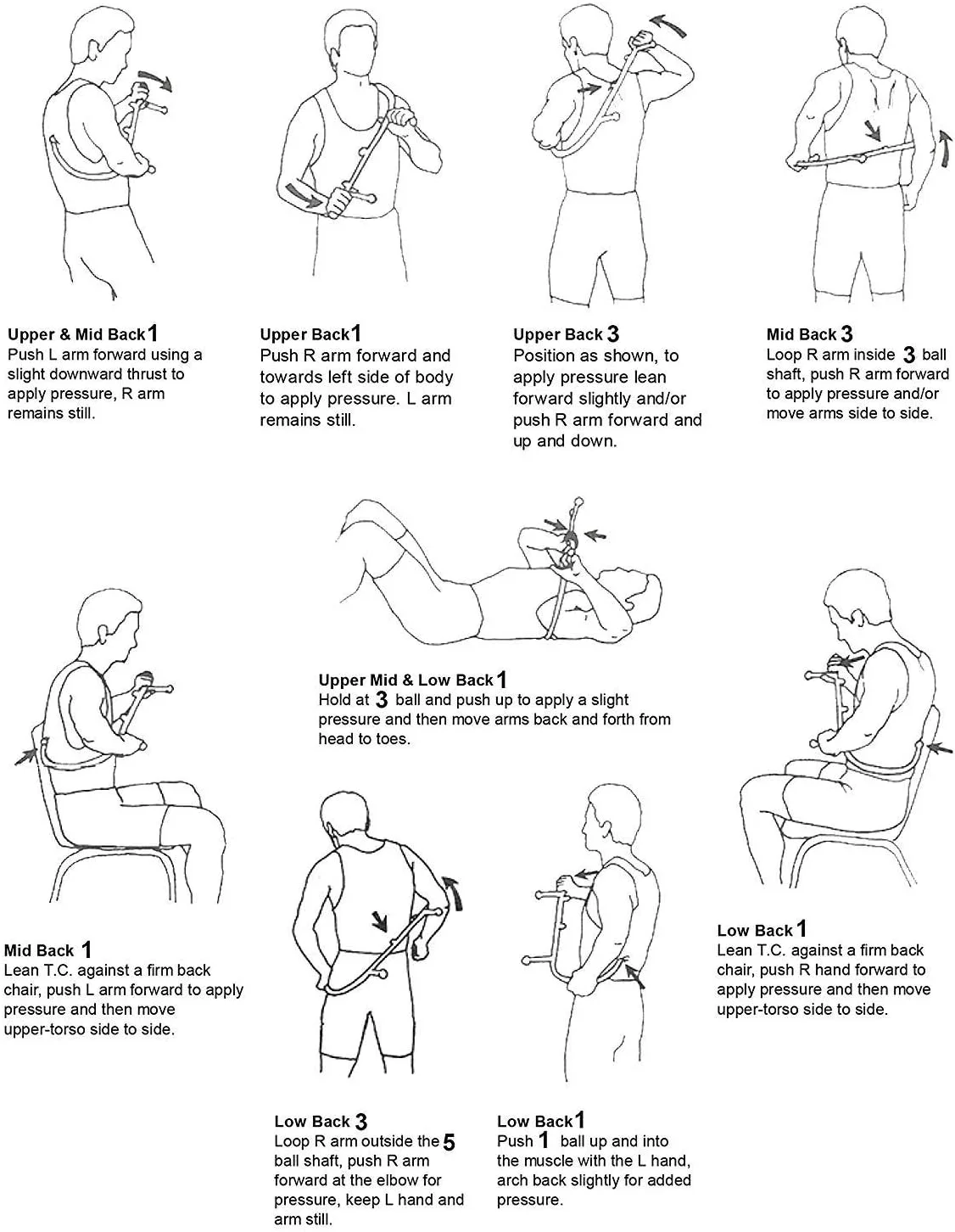 Upper & Mid Back 1
Push L arm forward using a slight downward thrust to apply pressure, R arm remains still.

Upper Back 1
Push R arm forward and towards left side of body to apply pressure. L arm remains still.

Upper Back 3
Position as shown, to apply pressure lean forward slightly and/or push R arm forward and up and down.

Mid Back 3
Loop R arm inside 3 ball shaft, push R arm forward to apply pressure and/or move arms side to side.

Upper Mid & Low Back 1
Hold at 3 ball and push up to apply a slight pressure and then move arms back and forth from head to toes.

Mid Back 1
Lean T.C. against a firm back chair, push L arm forward to apply pressure and then move upper-torso side to side.

Low Back 1
Lean T.C. against a firm back chair, push R hand forward to apply pressure and then move upper-torso side to side.

Low Back 3
Loop R arm outside the 5 ball shaft, push R arm forward at the elbow for pressure, keep L hand and arm still.

Low Back 1
Push 1 ball up and into the muscle with the L hand, arch back slightly for added pressure.