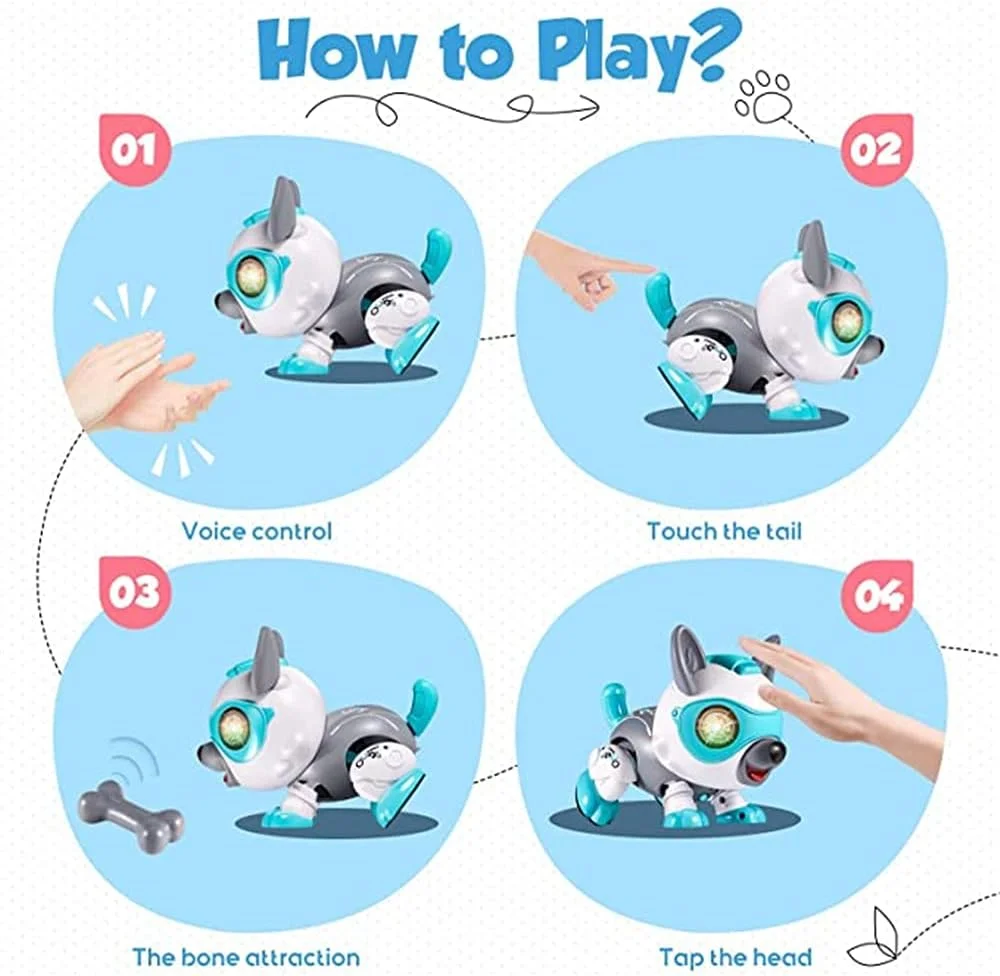 How to Play?

01

Voice control

02

Touch the tail

03

The bone attraction

04

Tap the head