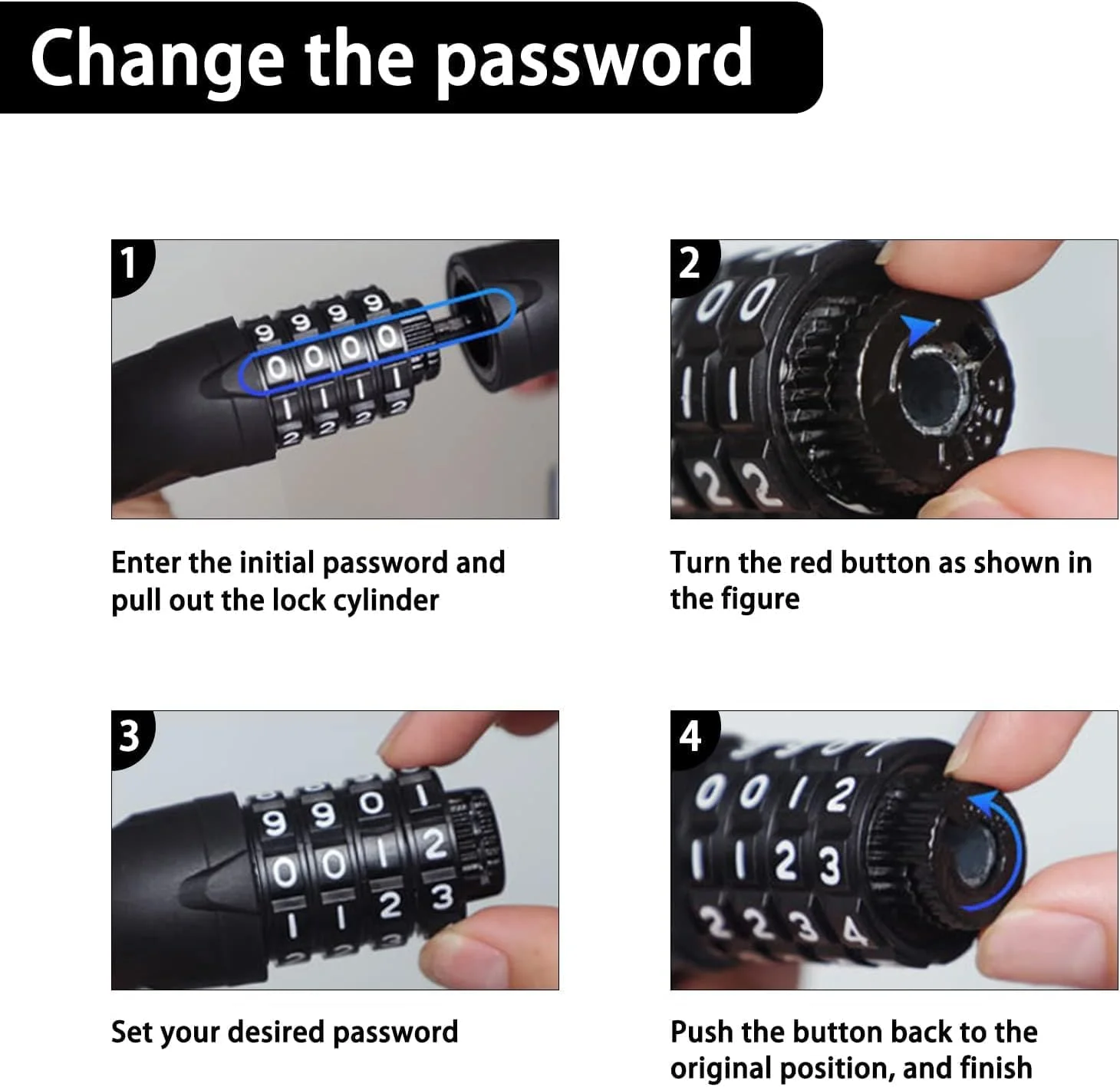 Change the password

1

Enter the initial password and pull out the lock cylinder

2

Turn the red button as shown in the figure

3

Set your desired password

4

Push the button back to the original position, and finish