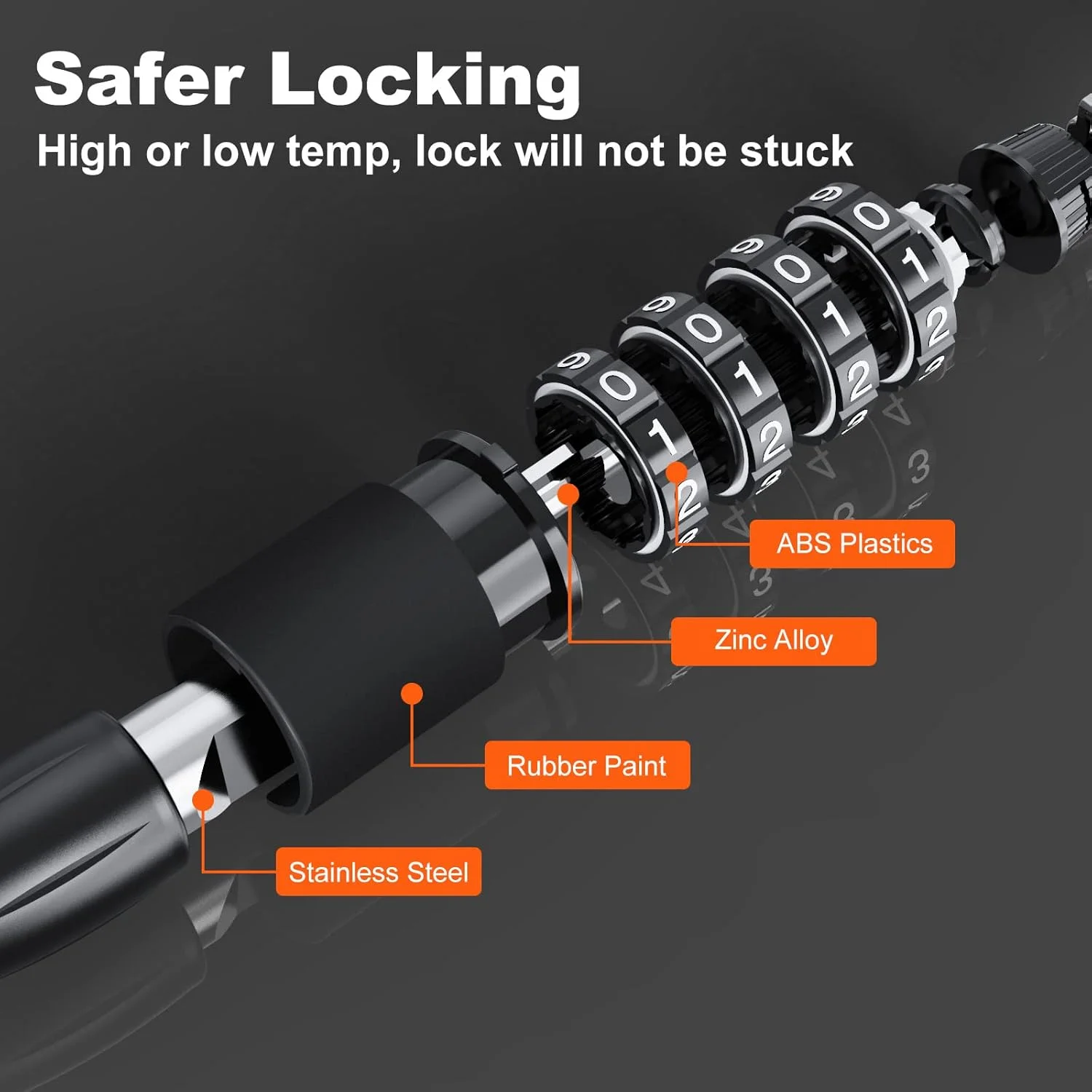 Safer Locking
High or low temp, lock will not be stuck

9 0 1 2
9 0 1 2
9 0 1 2
9 0 1 2

ABS Plastics
Zinc Alloy
Rubber Paint
Stainless Steel