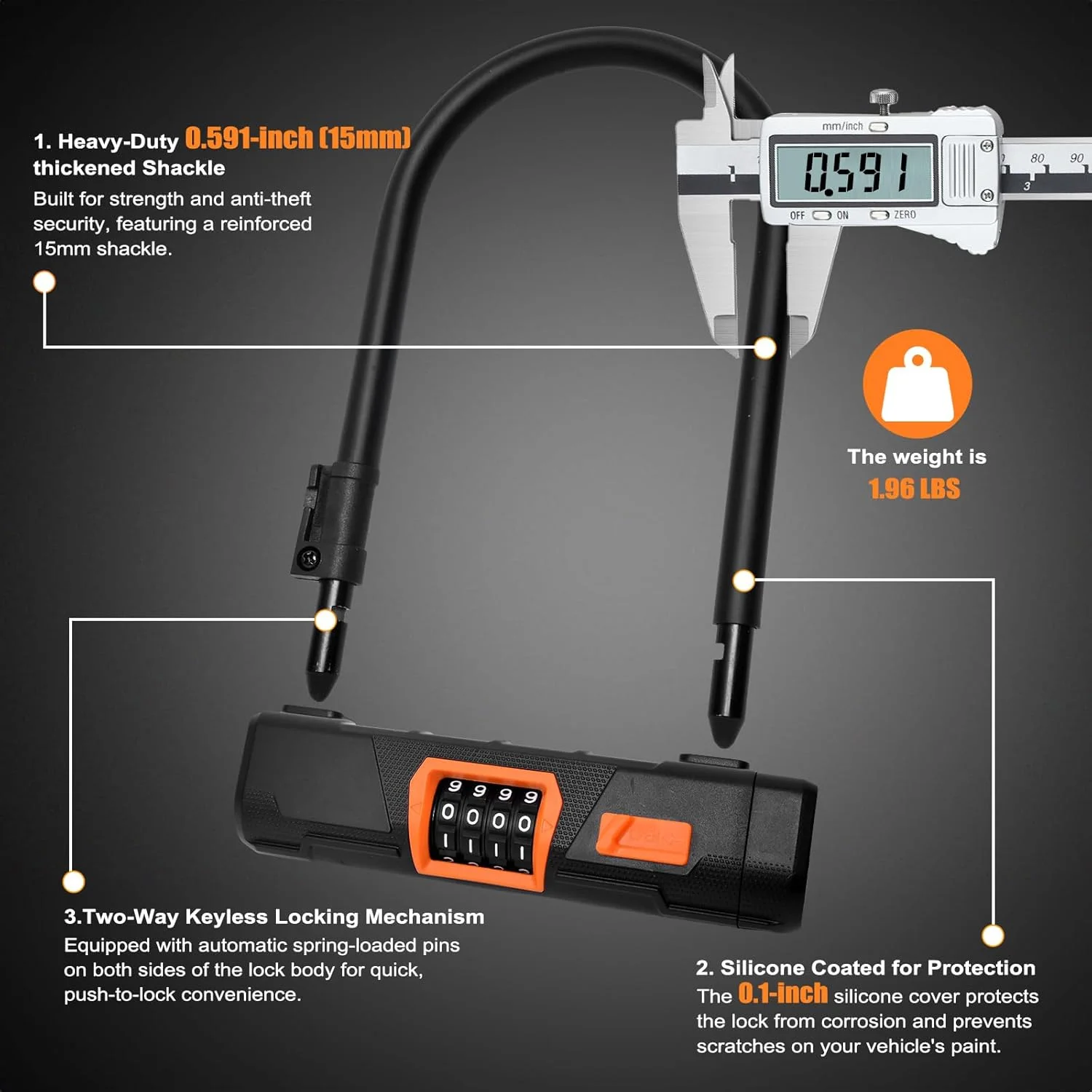 1. Heavy-Duty 0.591-inch (15mm) thickened Shackle
Built for strength and anti-theft security, featuring a reinforced 15mm shackle.

mm/inch
0.591
OFF ON ZERO
80 90
3

The weight is
1.96 LBS

9 9 9 9
0 0 0 0
1 1 1 1

3.Two-Way Keyless Locking Mechanism
Equipped with automatic spring-loaded pins on both sides of the lock body for quick, push-to-lock convenience.

2. Silicone Coated for Protection
The 0.1-inch silicone cover protects the lock from corrosion and prevents scratches on your vehicle's paint.