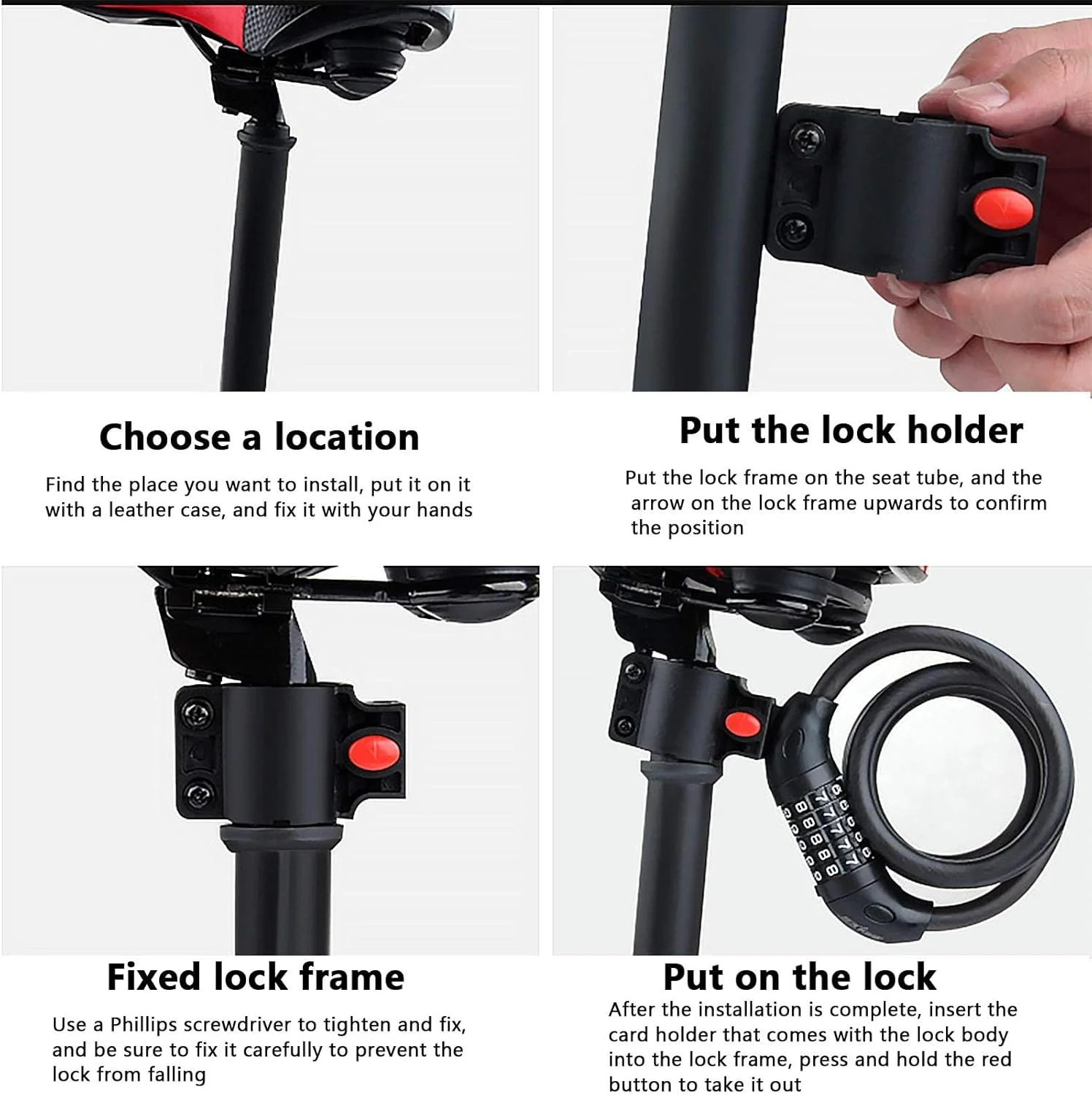 Choose a location

Find the place you want to install, put it on it with a leather case, and fix it with your hands

Put the lock holder

Put the lock frame on the seat tube, and the arrow on the lock frame upwards to confirm the position

Fixed lock frame

Use a Phillips screwdriver to tighten and fix, and be sure to fix it carefully to prevent the lock from falling

Put on the lock

After the installation is complete, insert the card holder that comes with the lock body into the lock frame, press and hold the red button to take it out