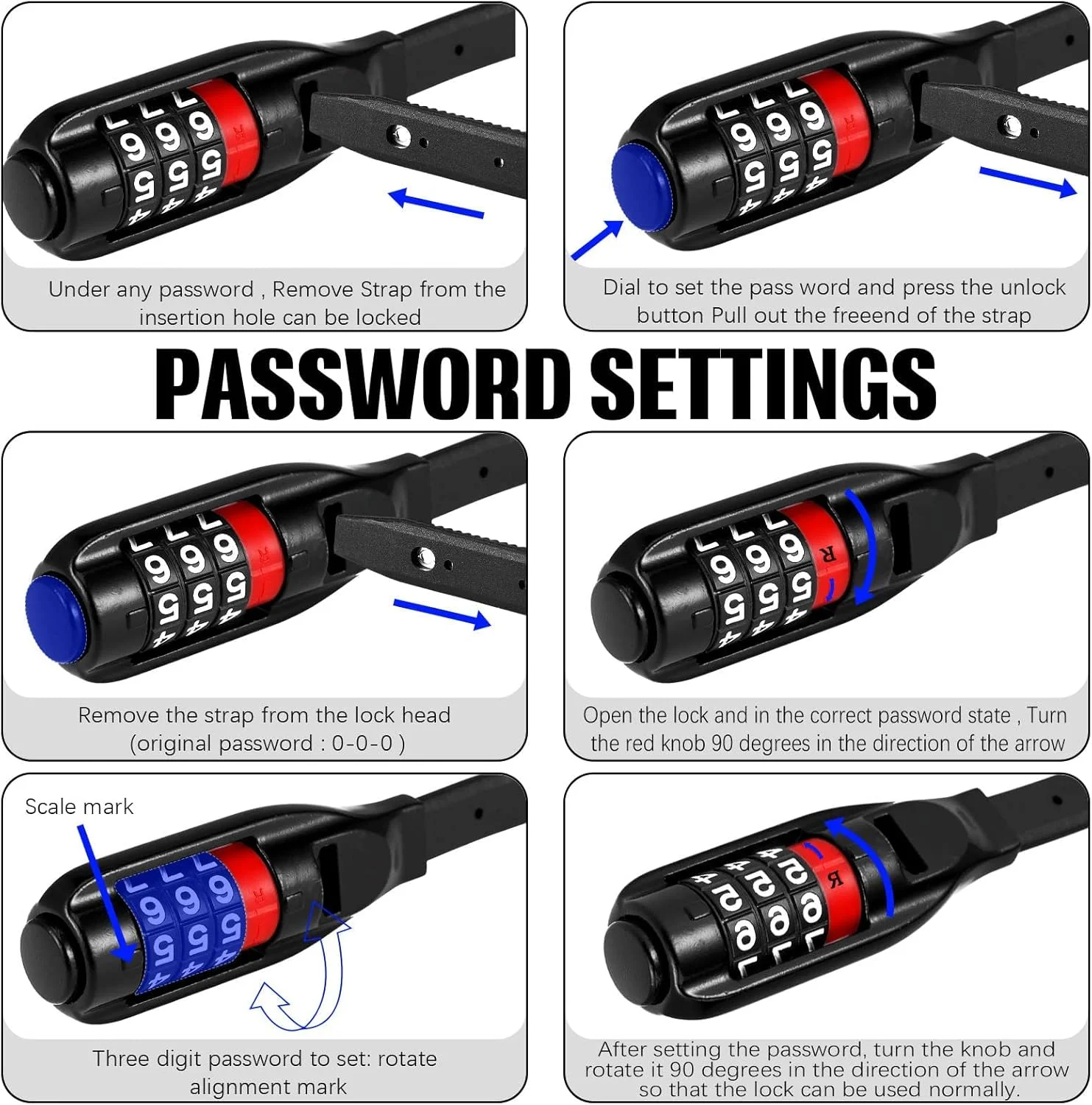 Under any password , Remove Strap from the insertion hole can be locked

Dial to set the pass word and press the unlock button Pull out the freeend of the strap

PASSWORD SETTINGS

Remove the strap from the lock head (original password : 0-0-0 )

Open the lock and in the correct password state , Turn the red knob 90 degrees in the direction of the arrow

Scale mark

Three digit password to set: rotate alignment mark

After setting the password, turn the knob and rotate it 90 degrees in the direction of the arrow so that the lock can be used normally.