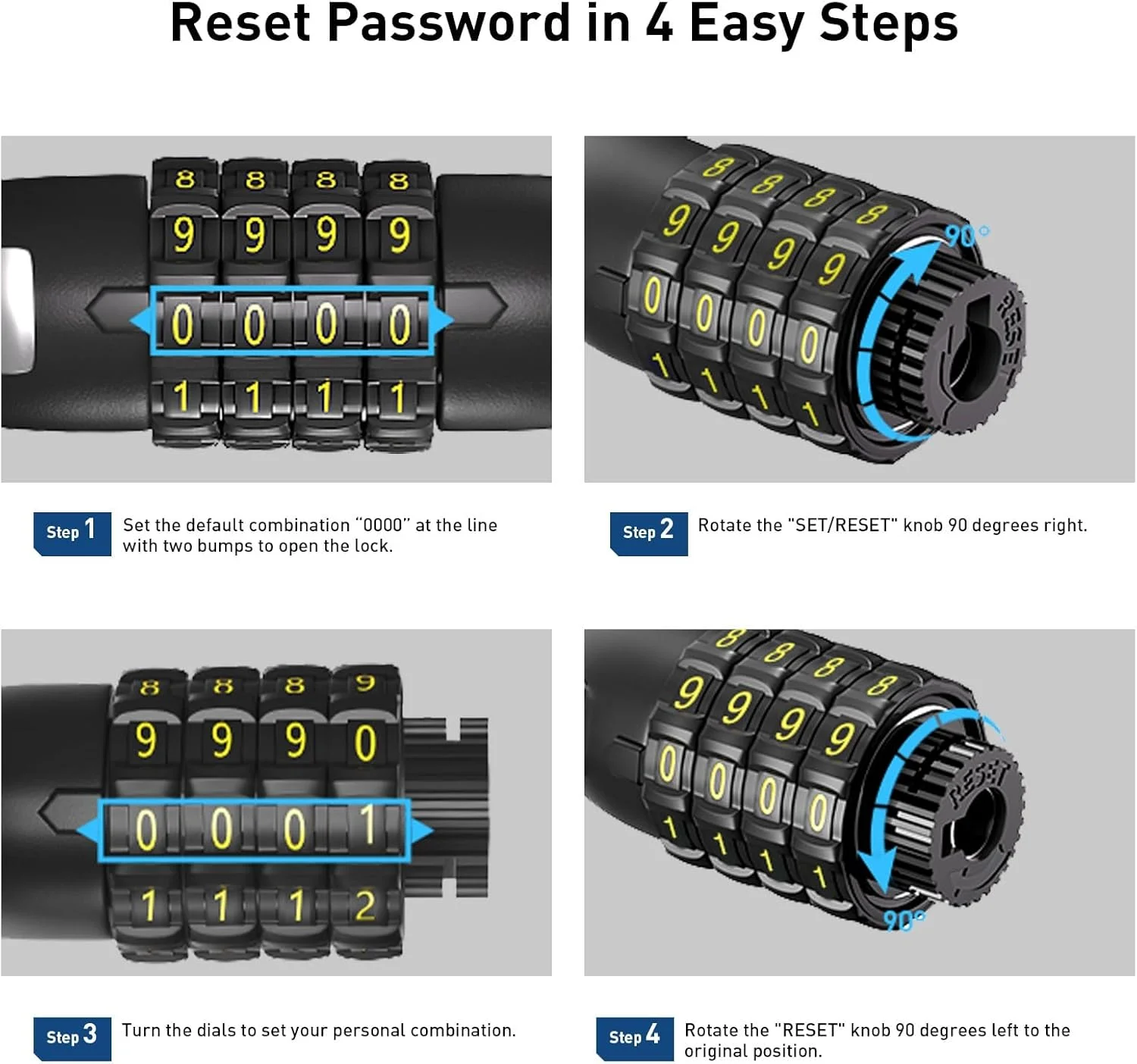 Reset Password in 4 Easy Steps

8 8 8 8
9 9 9 9
0 0 0 0
1 1 1 1

8 8 8 8
9 9 9 9
0 0 0 0
1 1 1 1
90°
RESET

Step 1 Set the default combination "0000" at the line with two bumps to open the lock.

Step 2 Rotate the "SET/RESET" knob 90 degrees right.

8 8 8 9
9 9 9 0
0 0 0 1
1 1 1 2

8 8 8 8
9 9 9 9
0 0 0 0
1 1 1 1
RESET
90°

Step 3 Turn the dials to set your personal combination.

Step 4 Rotate the "RESET" knob 90 degrees left to the original position.