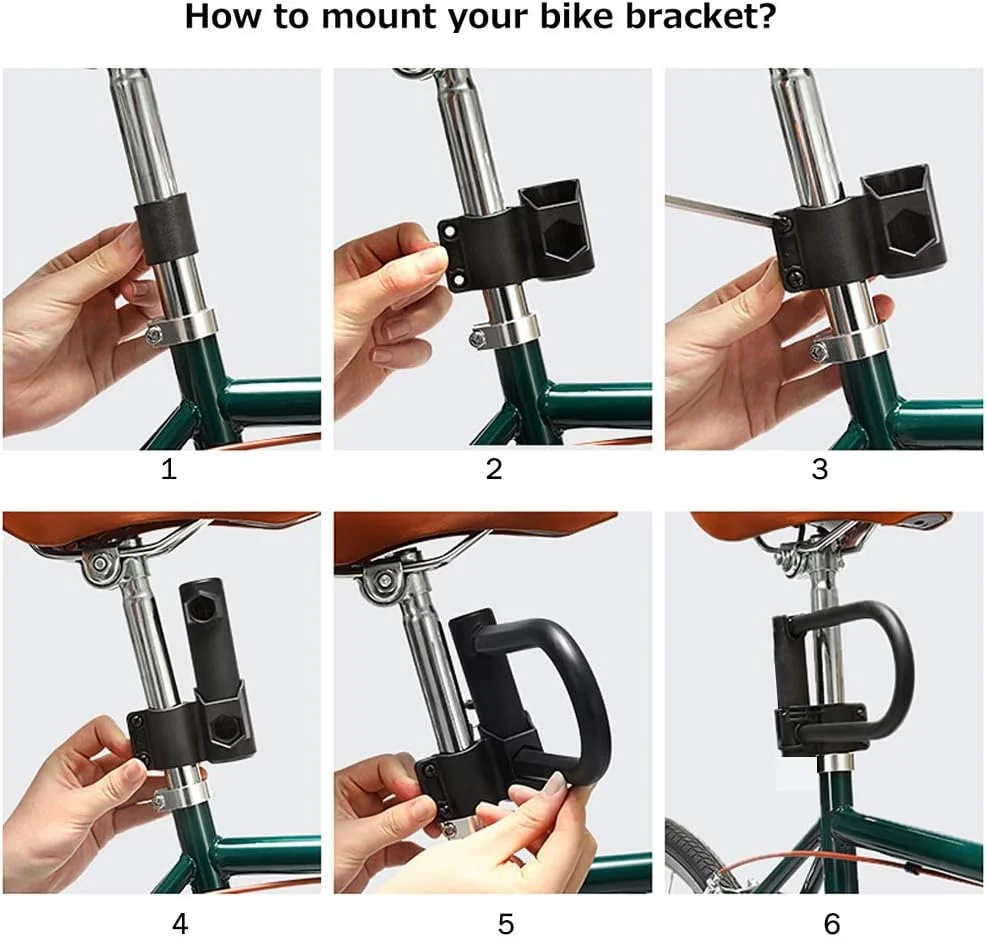 How to mount your bike bracket?

1

2

3

4

5

6