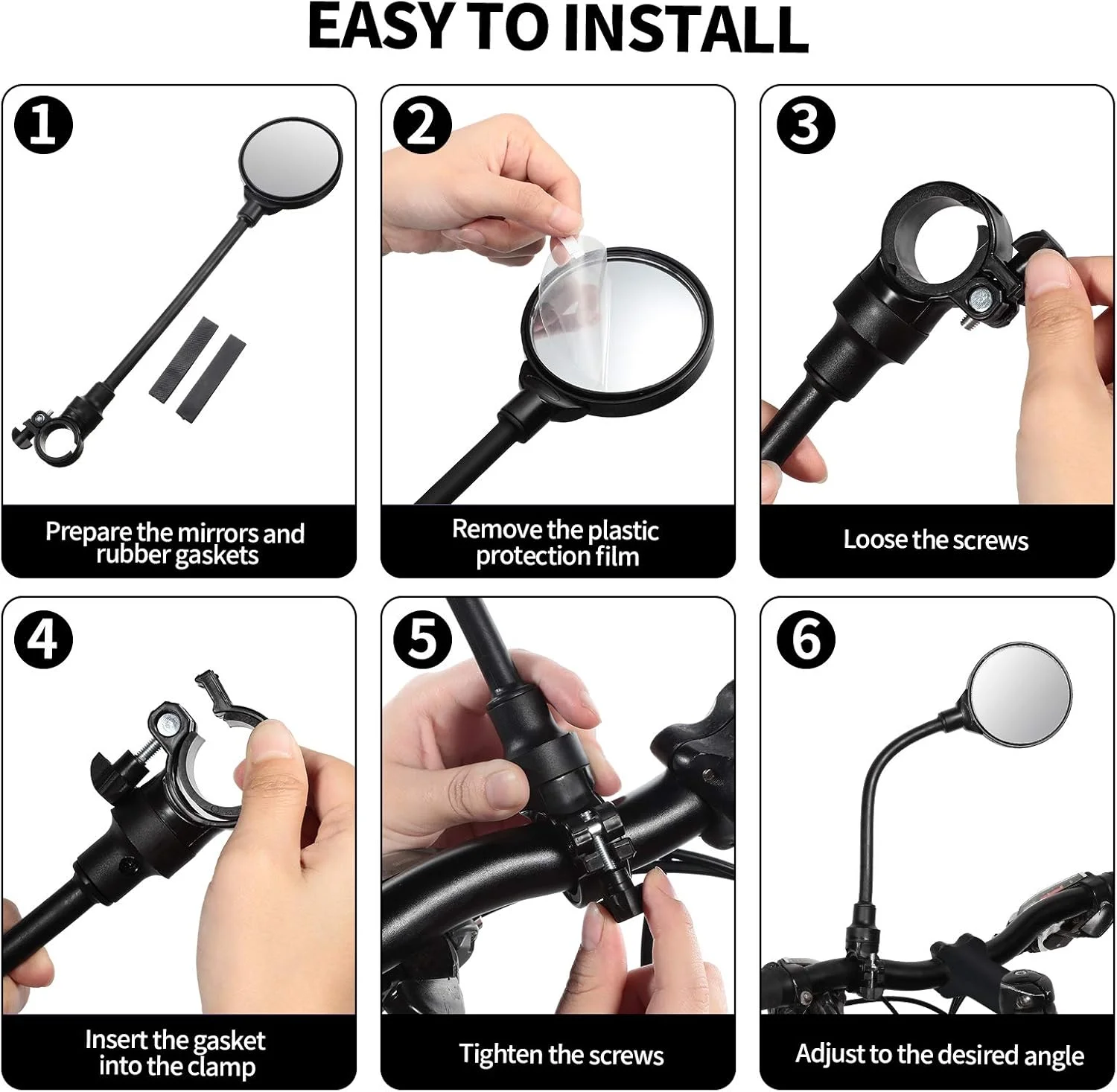 EASY TO INSTALL

1

Prepare the mirrors and rubber gaskets

2

Remove the plastic protection film

3

Loose the screws

4

Insert the gasket into the clamp

5

Tighten the screws

6

Adjust to the desired angle