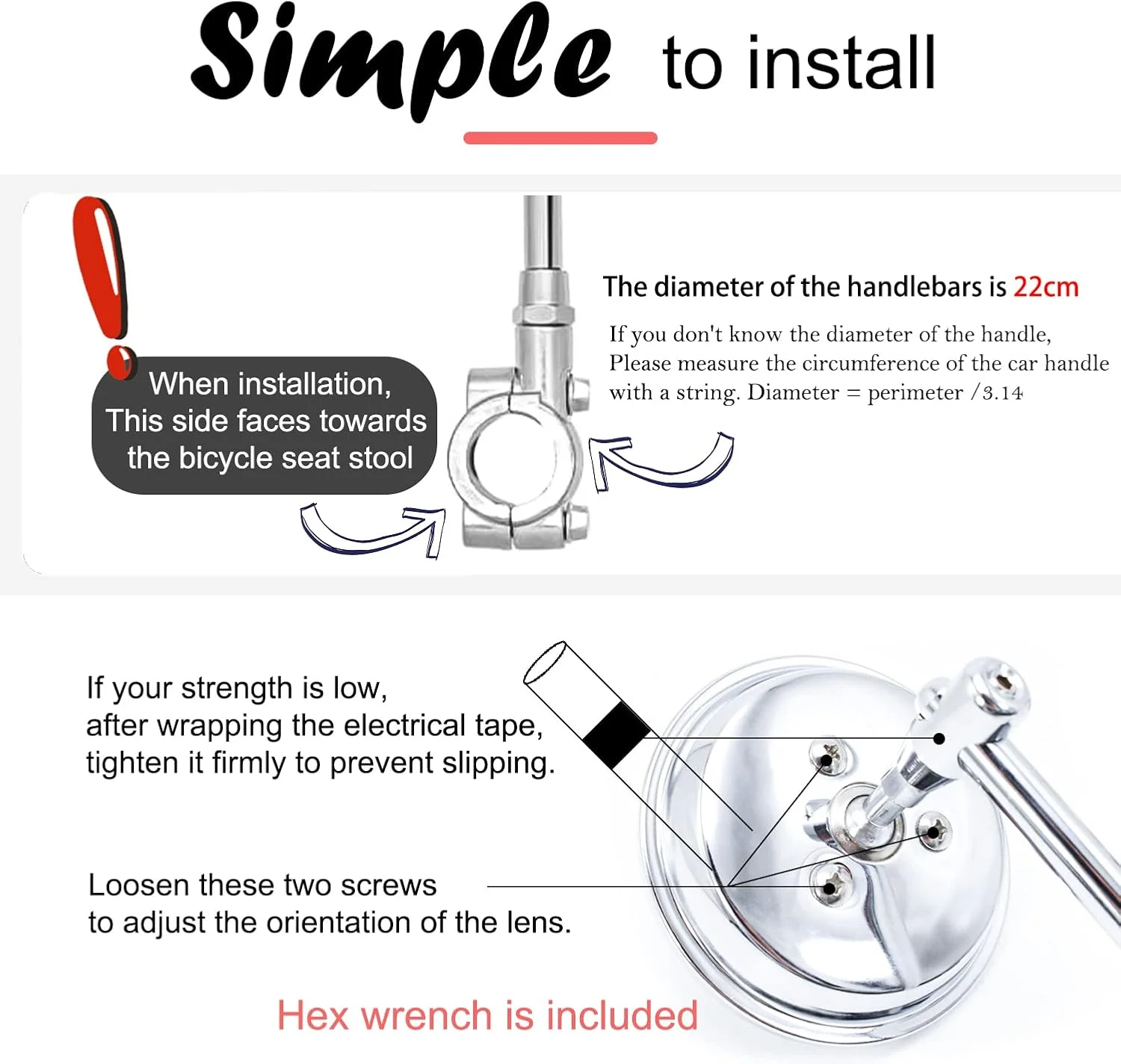 Simple to install

When installation, This side faces towards the bicycle seat stool

The diameter of the handlebars is 22cm

If you don't know the diameter of the handle, Please measure the circumference of the car handle with a string. Diameter = perimeter /3.14

If your strength is low, after wrapping the electrical tape, tighten it firmly to prevent slipping.

Loosen these two screws to adjust the orientation of the lens.

Hex wrench is included