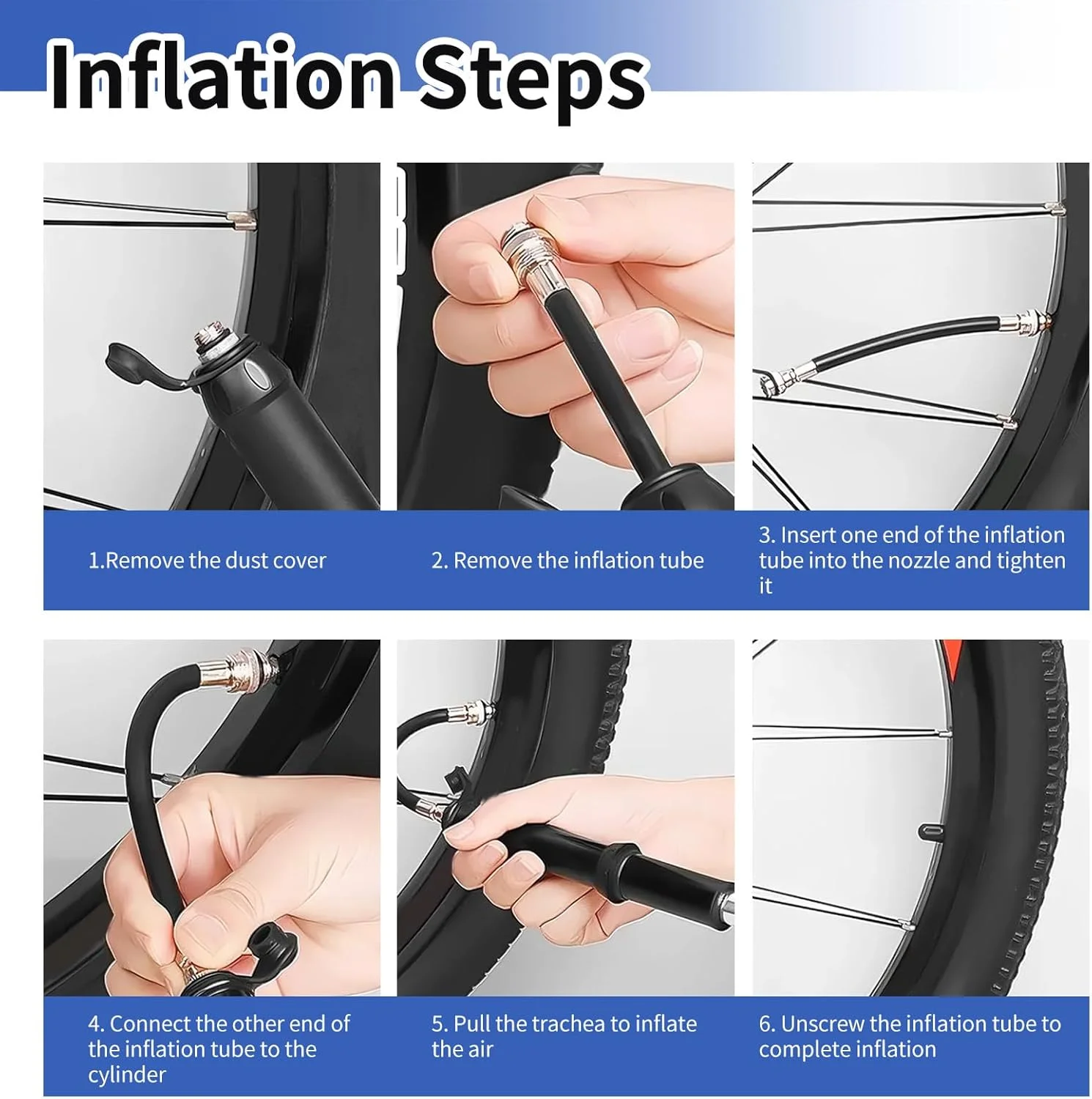 Inflation Steps

1.Remove the dust cover

2. Remove the inflation tube

3. Insert one end of the inflation tube into the nozzle and tighten it

4. Connect the other end of the inflation tube to the cylinder

5. Pull the trachea to inflate the air

6. Unscrew the inflation tube to complete inflation