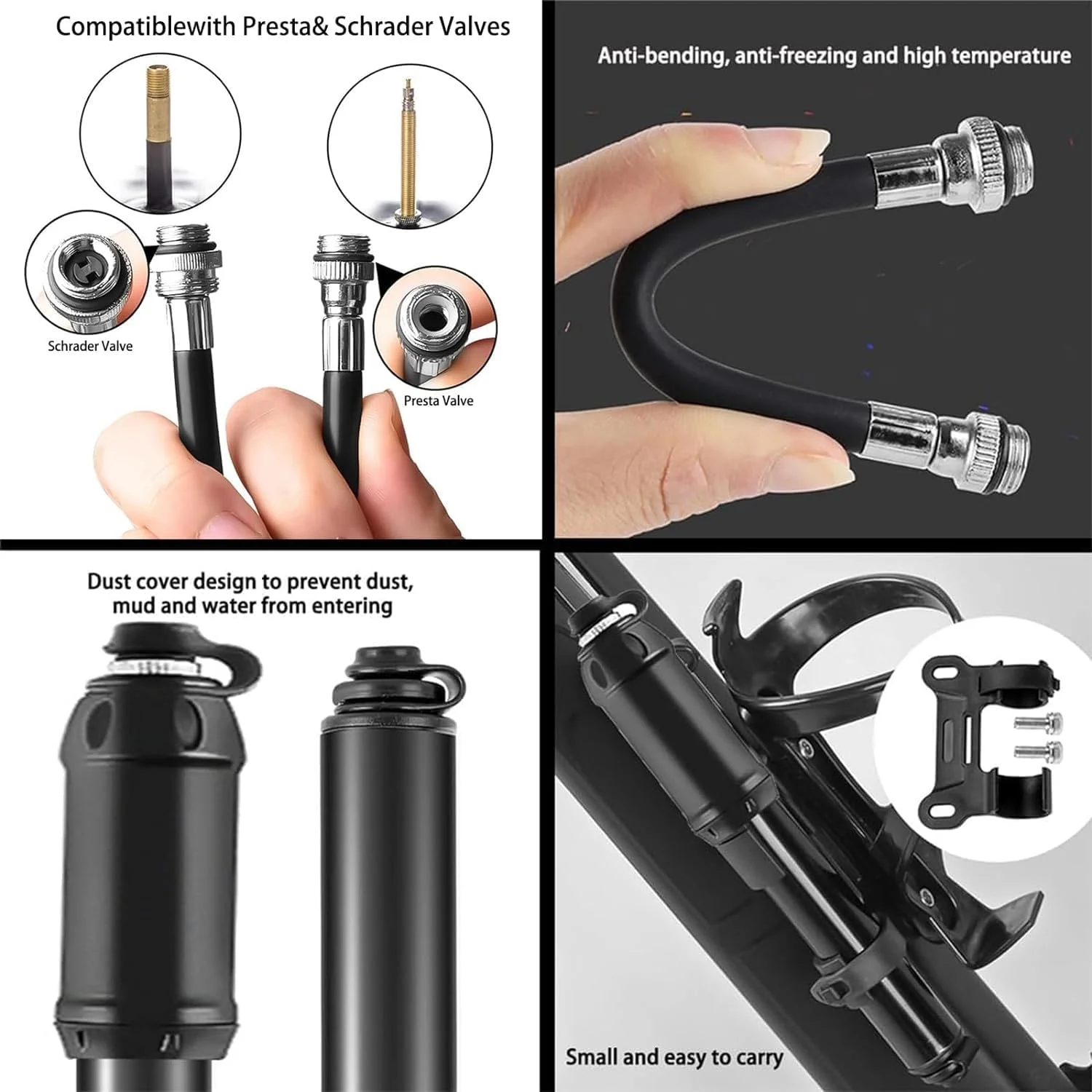 Compatiblewith Presta& Schrader Valves

Schrader Valve

Presta Valve

Anti-bending, anti-freezing and high temperature

Dust cover design to prevent dust, mud and water from entering

Small and easy to carry