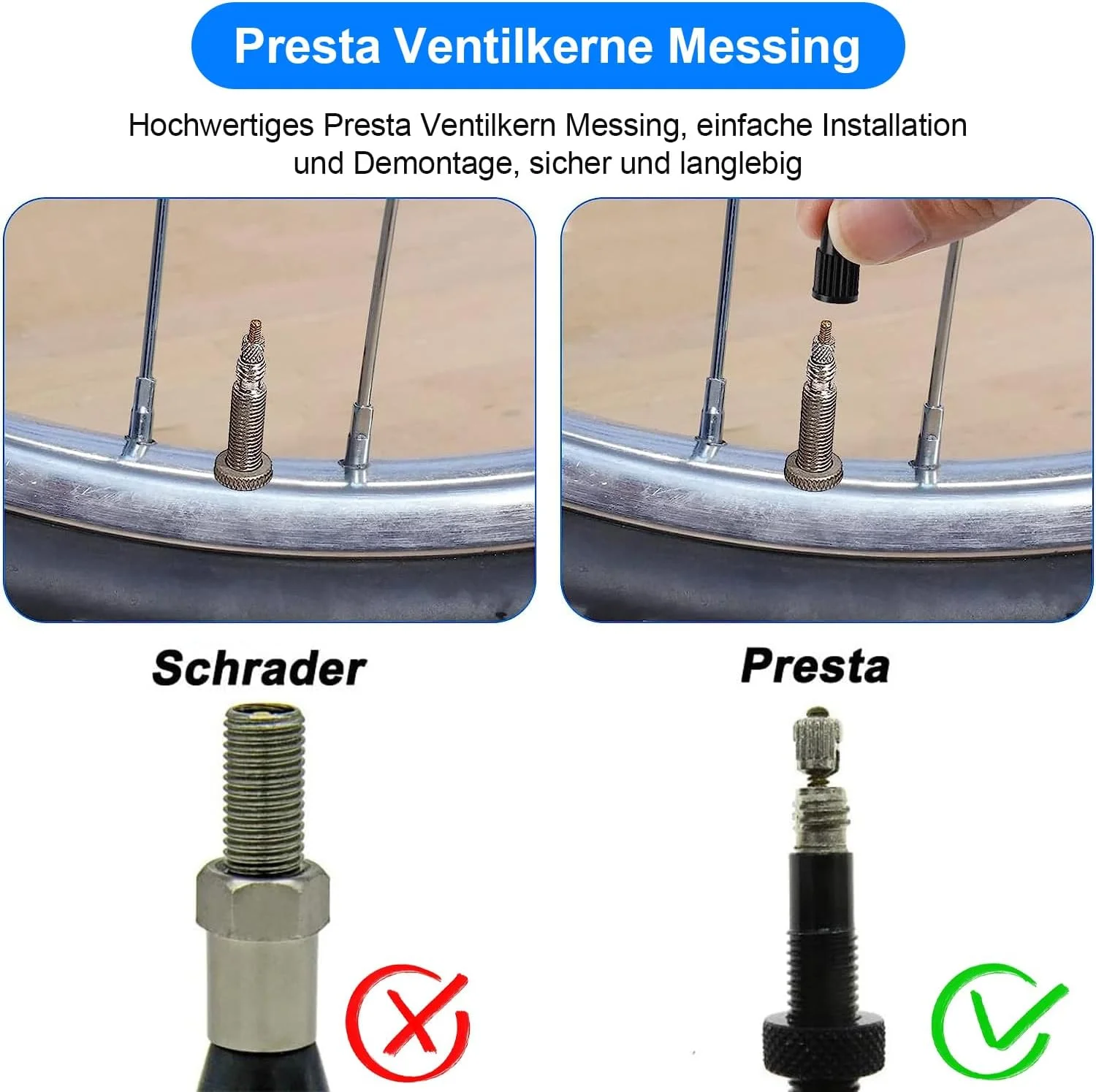 Presta Ventilkerne Messing

Hochwertiges Presta Ventilkern Messing, einfache Installation und Demontage, sicher und langlebig

Schrader

Presta