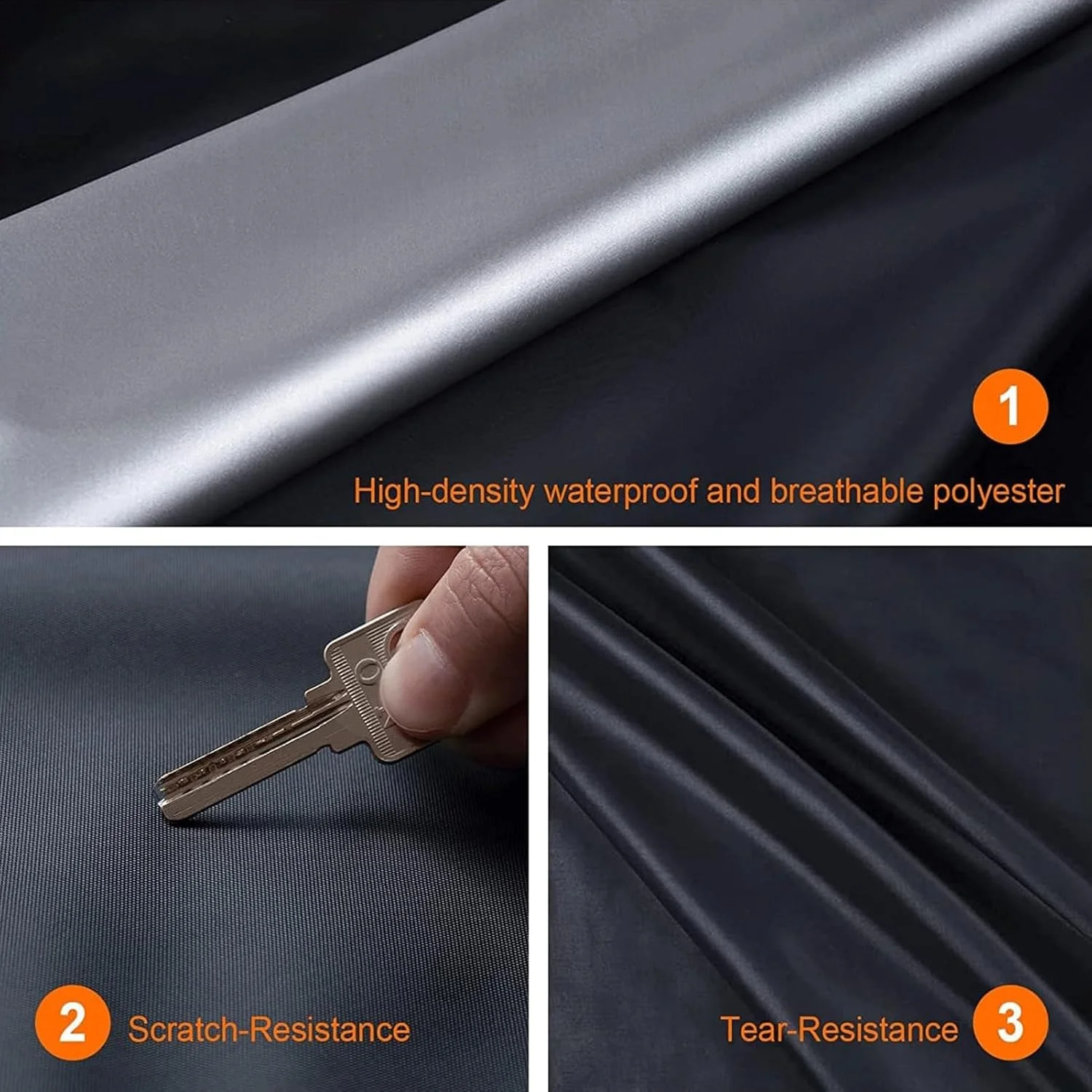 1
High-density waterproof and breathable polyester

2 Scratch-Resistance

Tear-Resistance 3