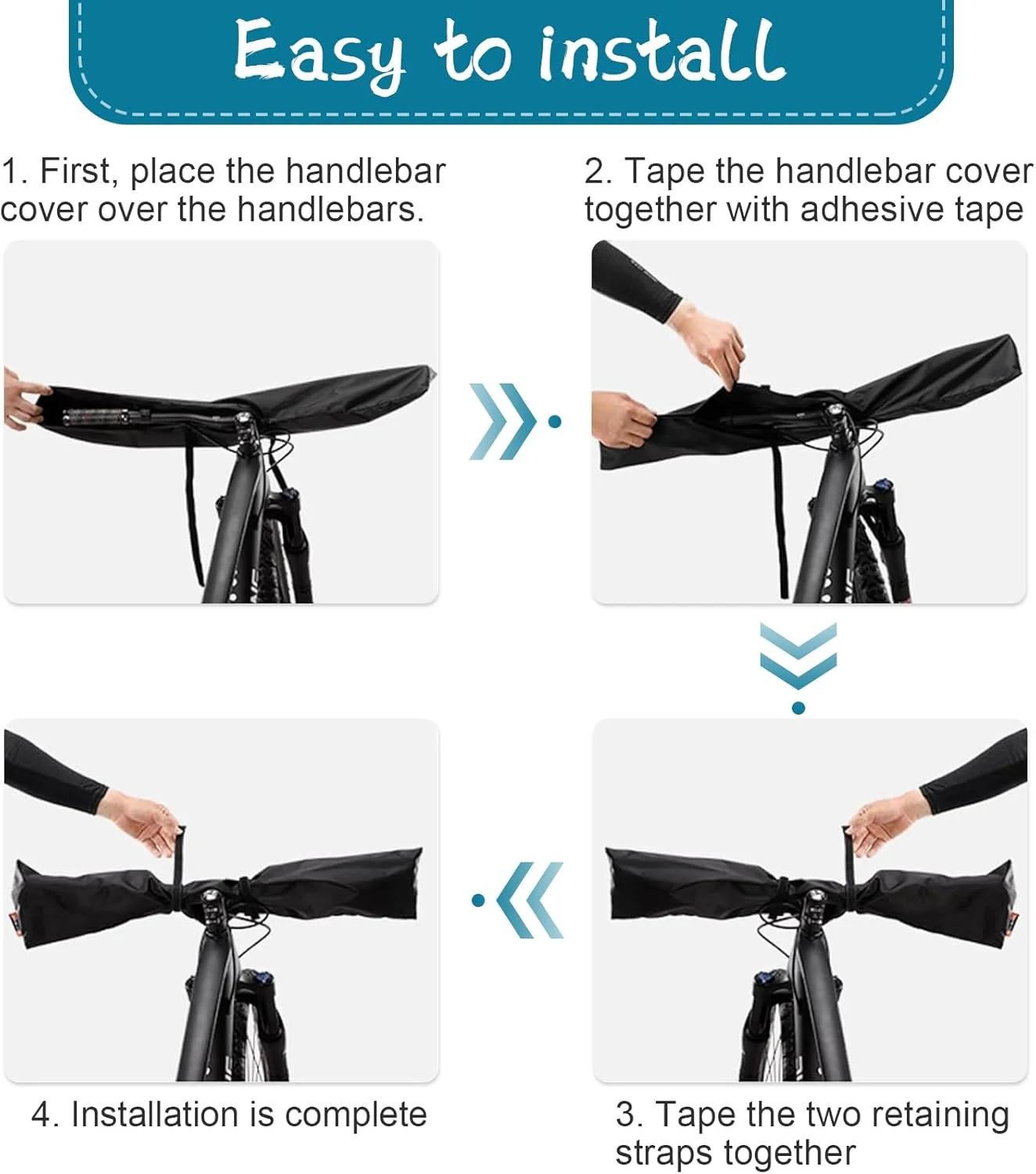 Easy to install

1. First, place the handlebar cover over the handlebars.

2. Tape the handlebar cover together with adhesive tape

4. Installation is complete

3. Tape the two retaining straps together