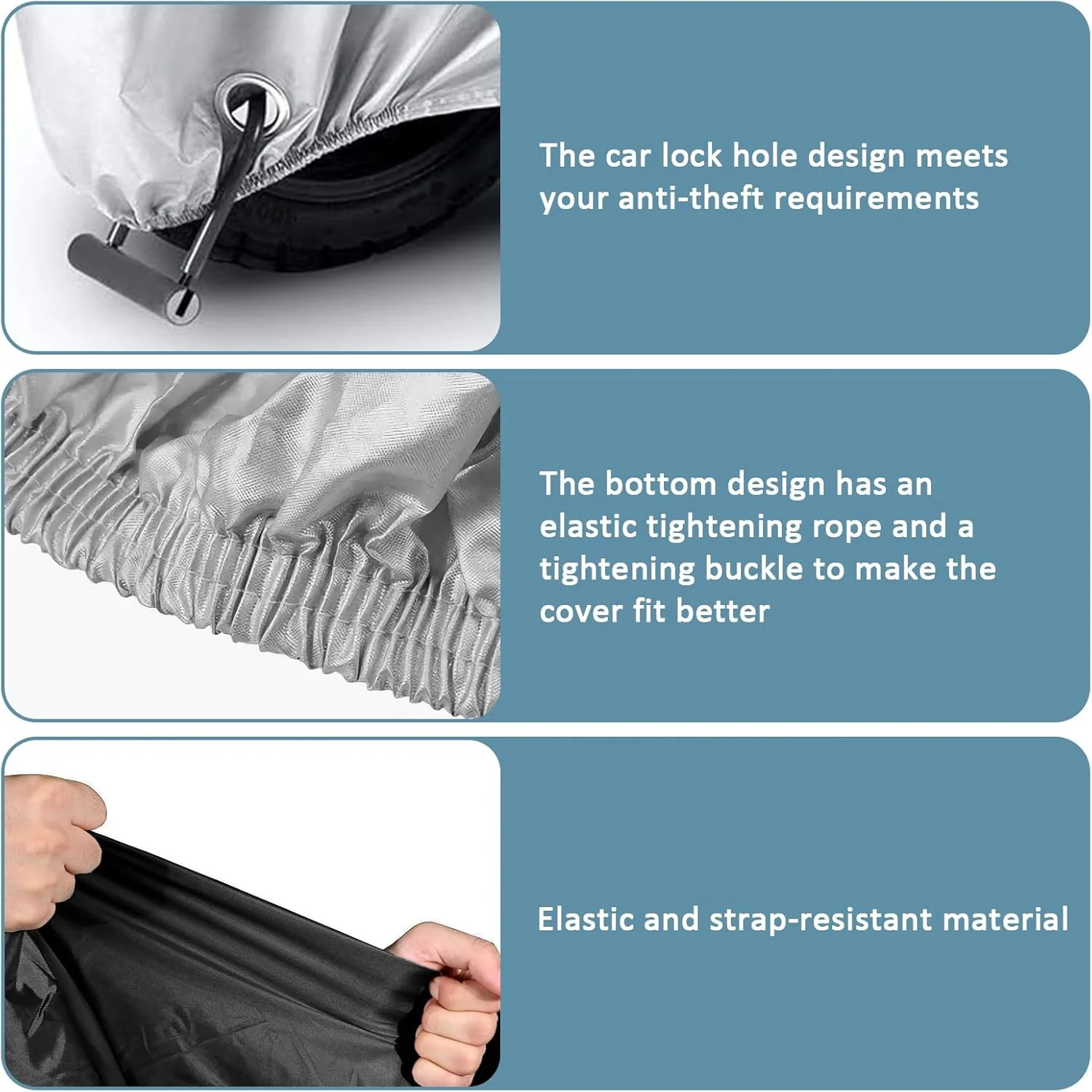 The car lock hole design meets your anti-theft requirements

The bottom design has an elastic tightening rope and a tightening buckle to make the cover fit better

Elastic and strap-resistant material