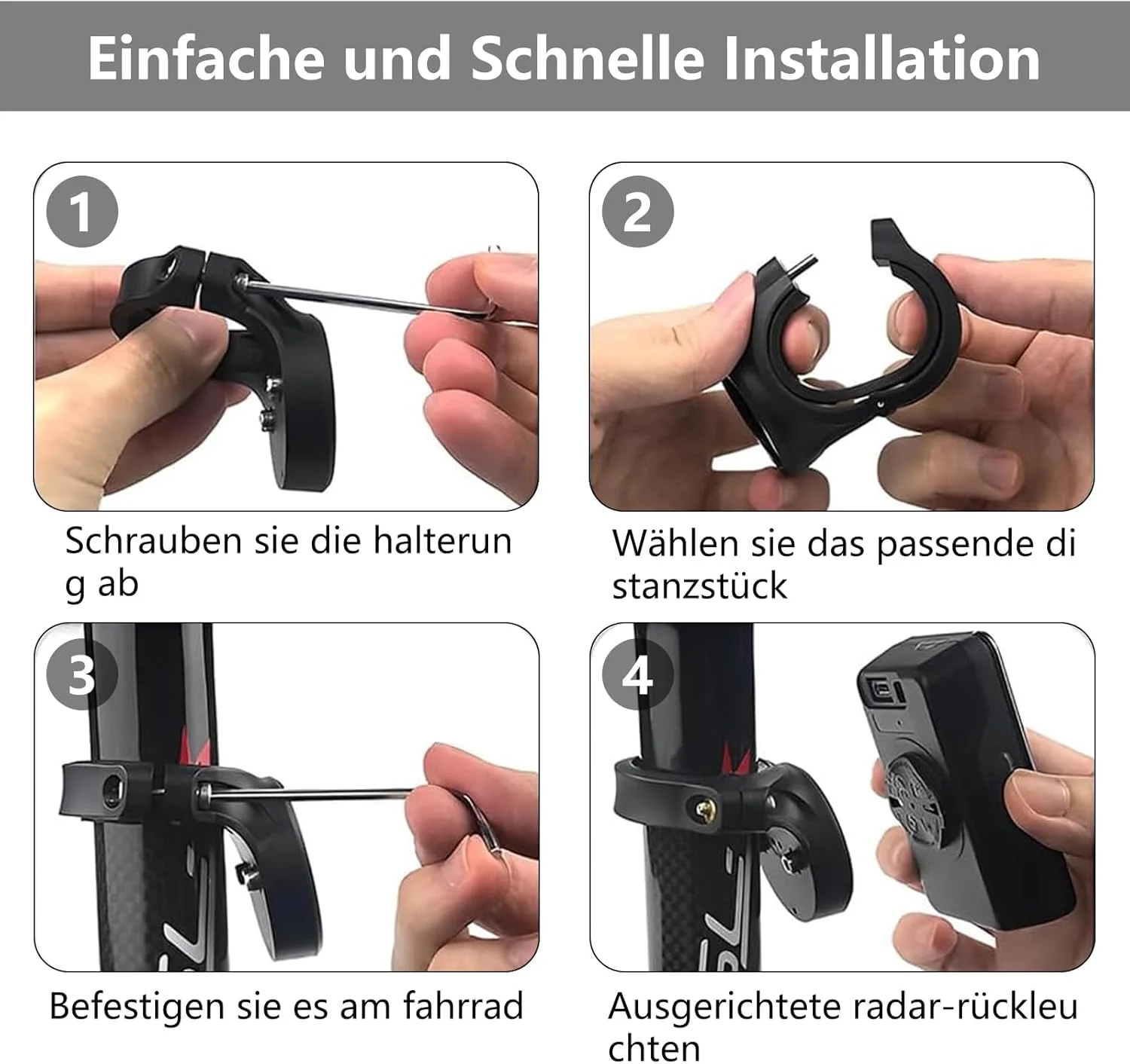 Einfache und Schnelle Installation

1

Schrauben sie die halterun g ab

2

Wählen sie das passende di stanzstück

3

Befestigen sie es am fahrrad

4

Ausgerichtete radar-rückleu chten