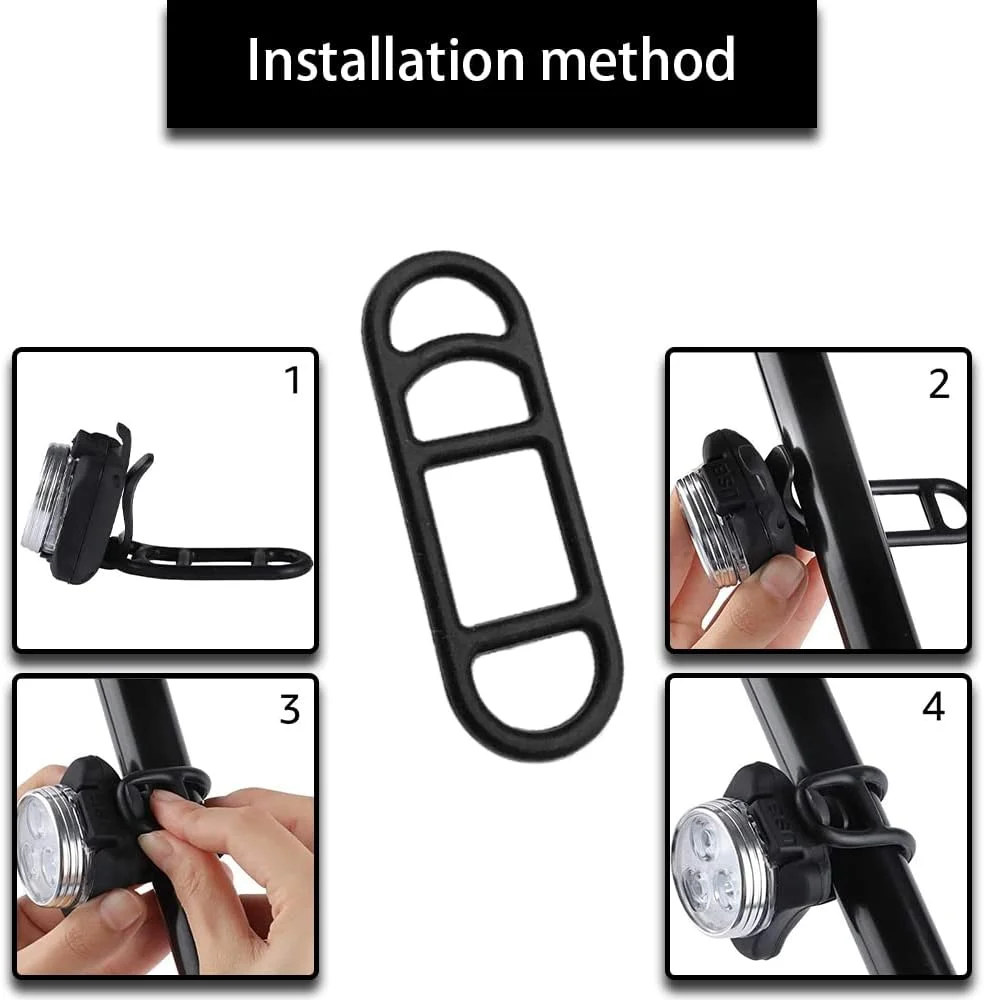 Installation method

1

2

USB

3

4

USB