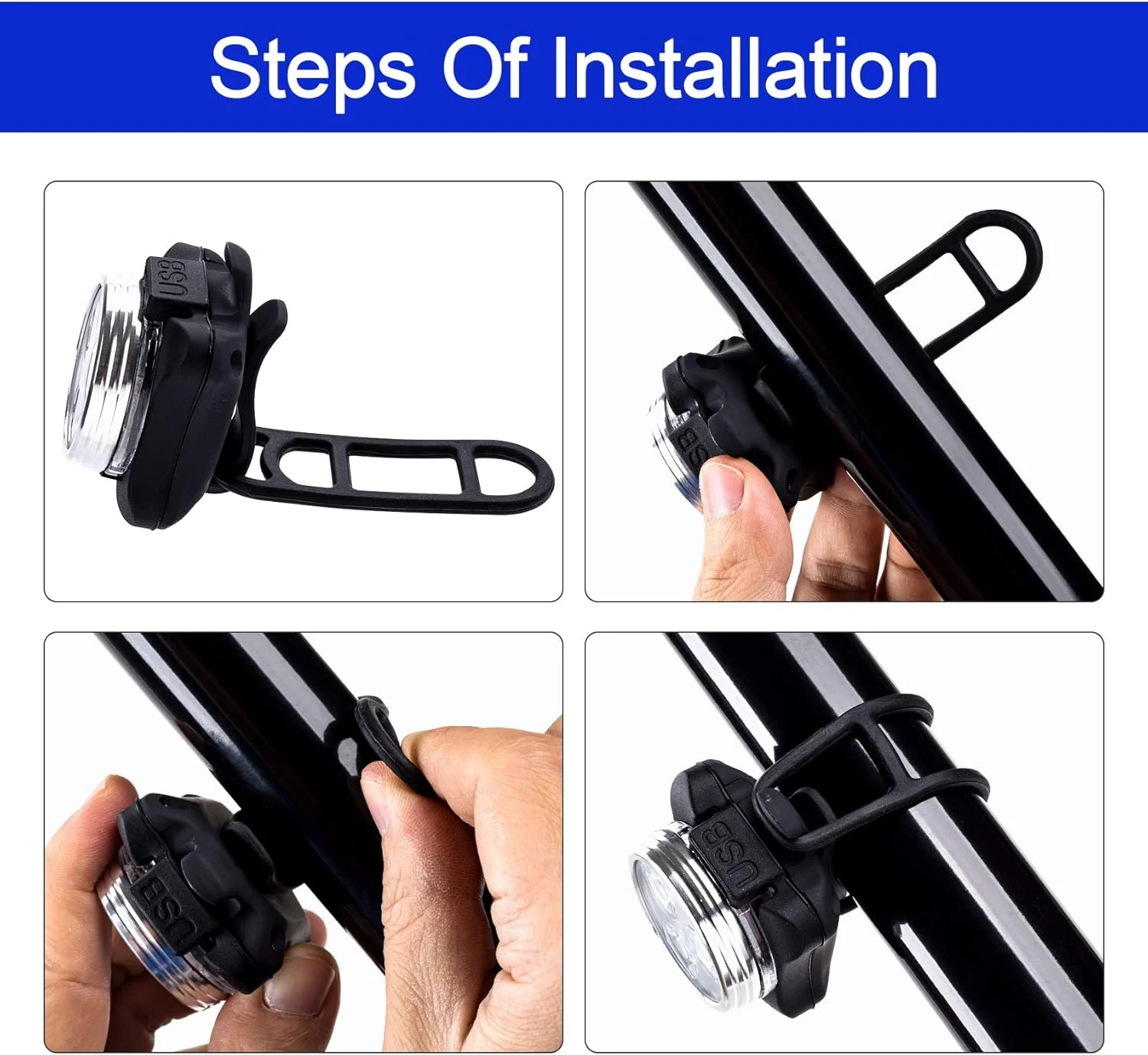 Steps Of Installation

USB

USB

USB

USB