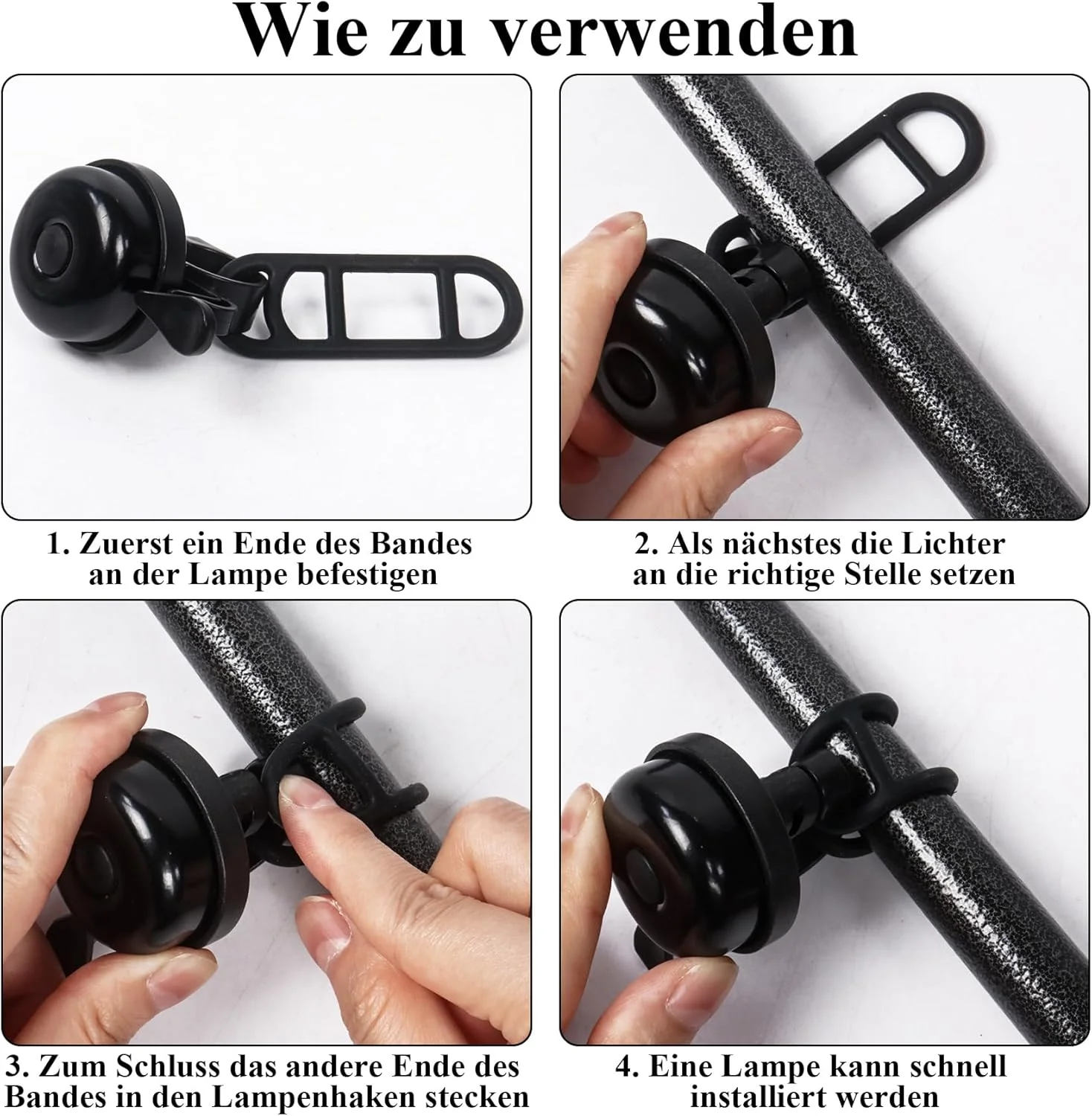 Wie zu verwenden

1. Zuerst ein Ende des Bandes an der Lampe befestigen

2. Als nächstes die Lichter an die richtige Stelle setzen

3. Zum Schluss das andere Ende des Bandes in den Lampenhaken stecken

4. Eine Lampe kann schnell installiert werden