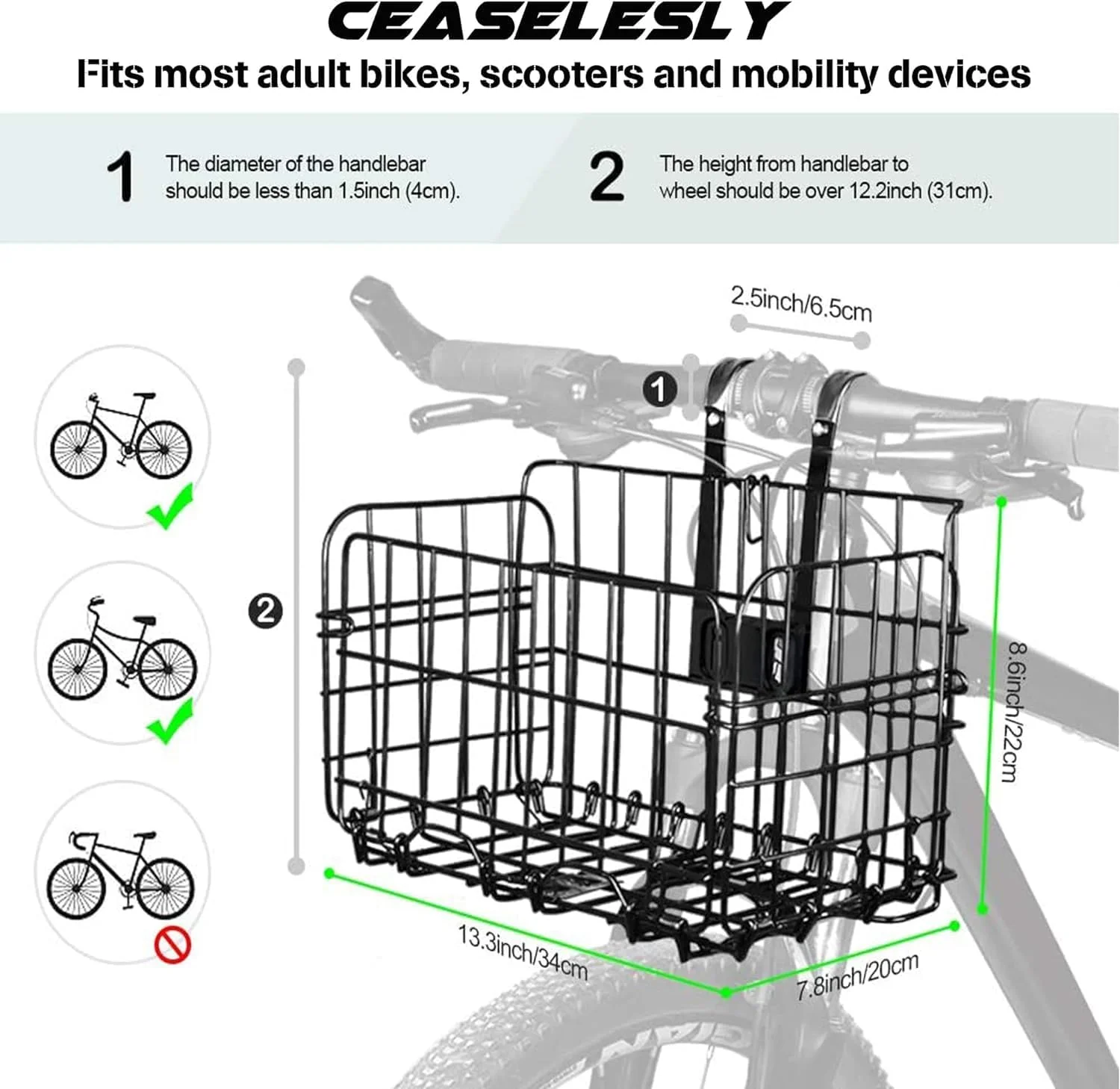 CEASELESLY

Fits most adult bikes, scooters and mobility devices

1 The diameter of the handlebar should be less than 1.5inch (4cm).

2 The height from handlebar to wheel should be over 12.2inch (31cm).

2.5inch/6.5cm

1

2

8.6inch/22cm

13.3inch/34cm

7.8inch/20cm