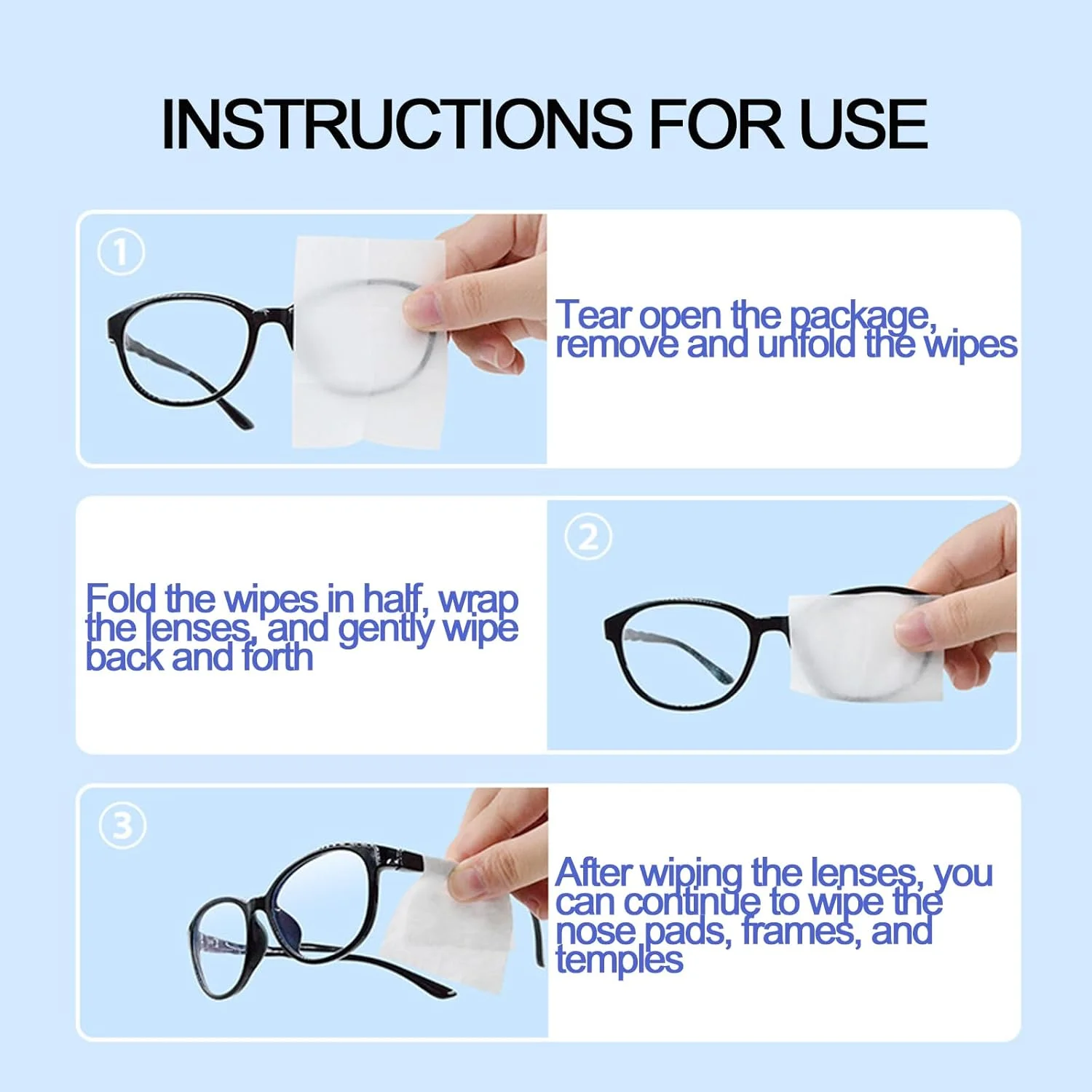 INSTRUCTIONS FOR USE

①

Tear open the package, remove and unfold the wipes

Fold the wipes in half, wrap the lenses, and gently wipe back and forth

②

③

After wiping the lenses, you can continue to wipe the nose pads, frames, and temples