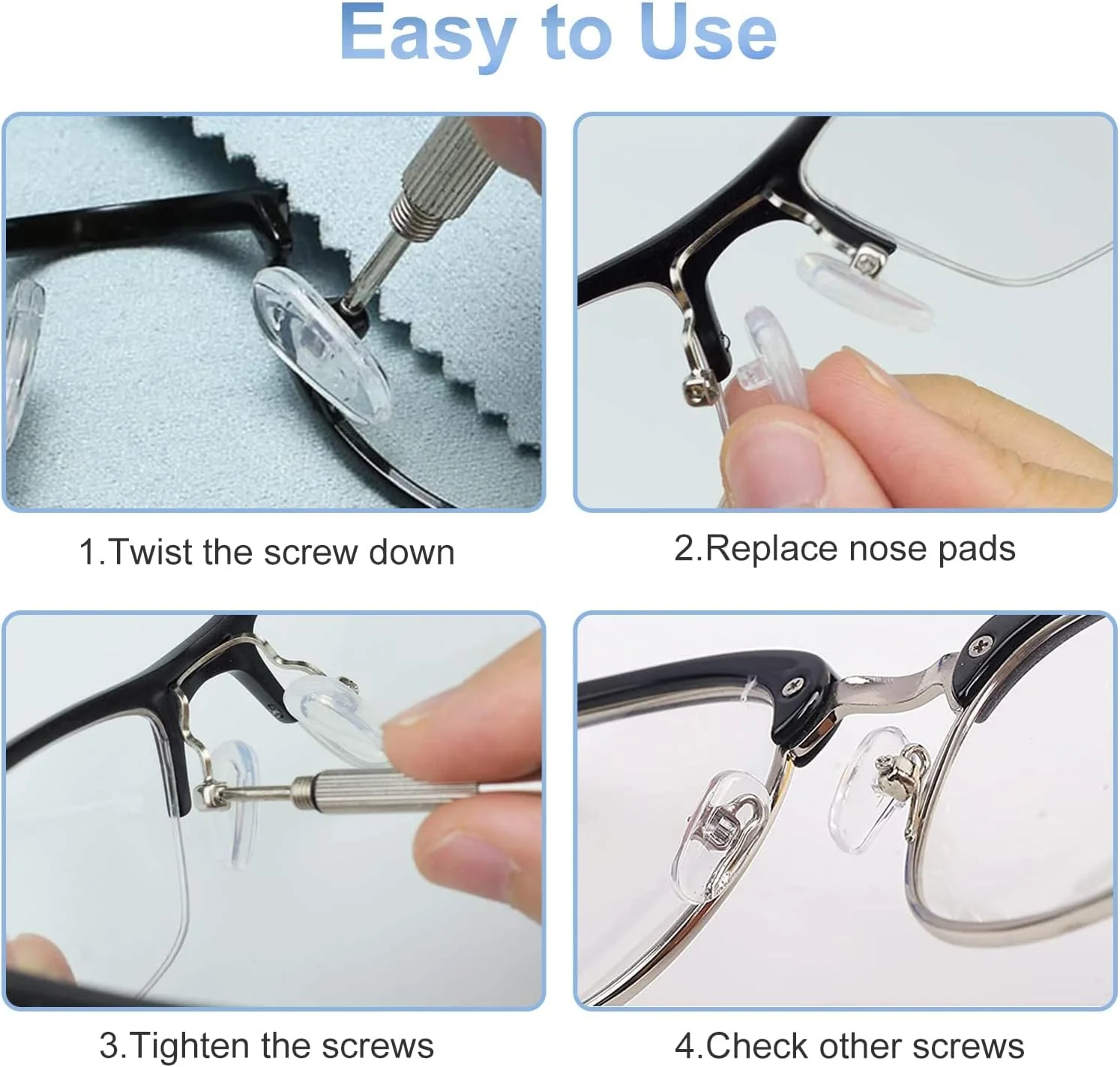 Easy to Use

1.Twist the screw down

2.Replace nose pads

3.Tighten the screws

4.Check other screws