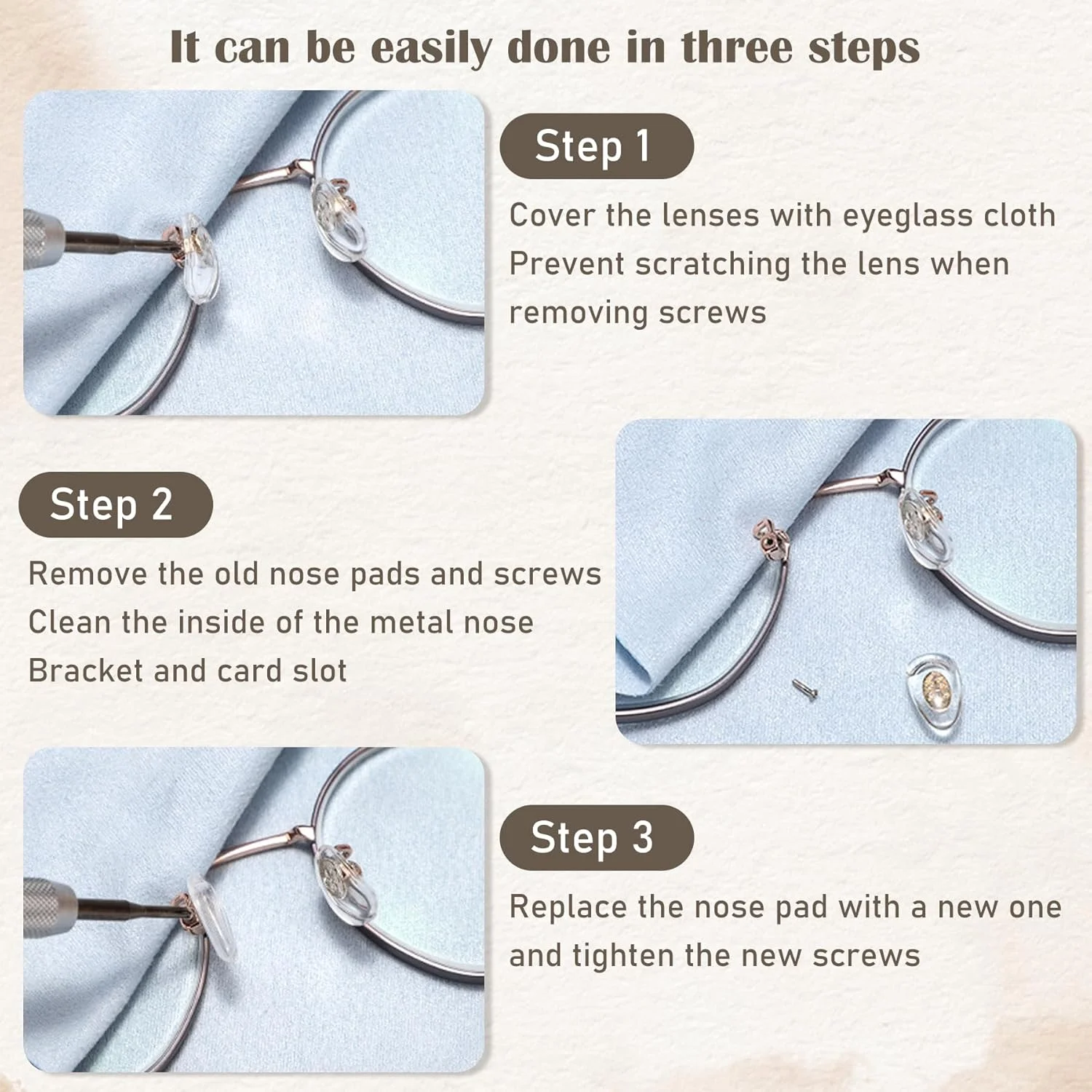 It can be easily done in three steps

Step 1

Cover the lenses with eyeglass cloth
Prevent scratching the lens when removing screws

Step 2

Remove the old nose pads and screws
Clean the inside of the metal nose
Bracket and card slot

Step 3

Replace the nose pad with a new one and tighten the new screws