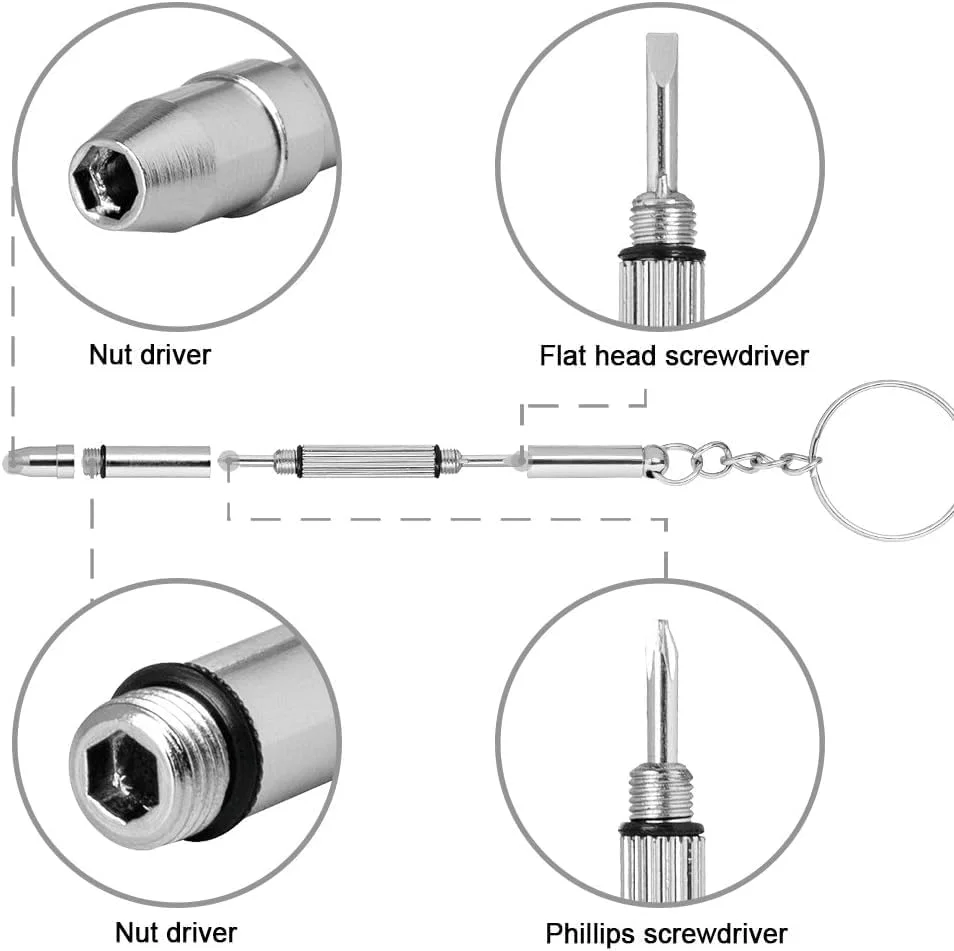 Nut driver

Flat head screwdriver

Nut driver

Phillips screwdriver