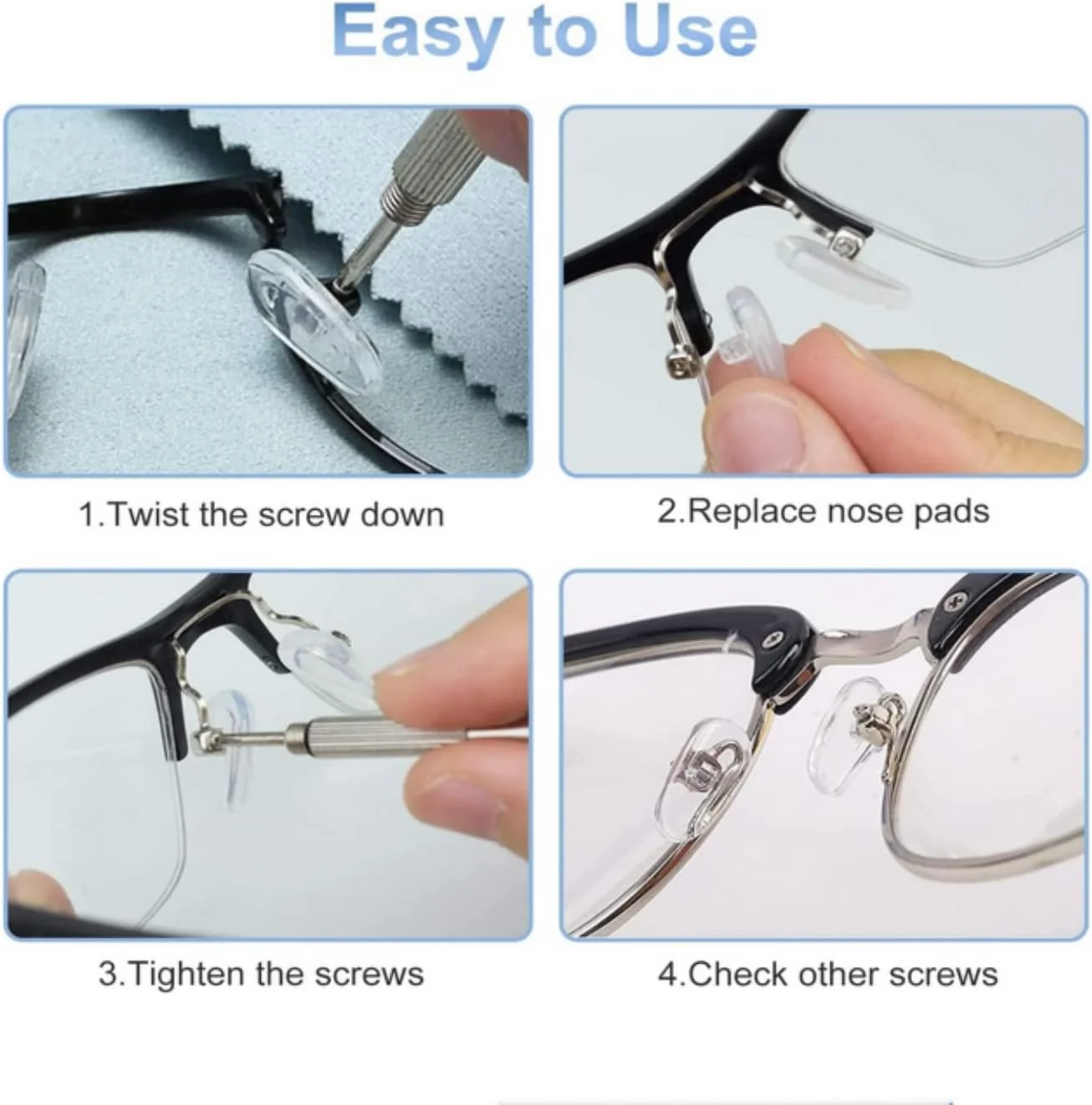 Easy to Use

1.Twist the screw down

2.Replace nose pads

3.Tighten the screws

4.Check other screws