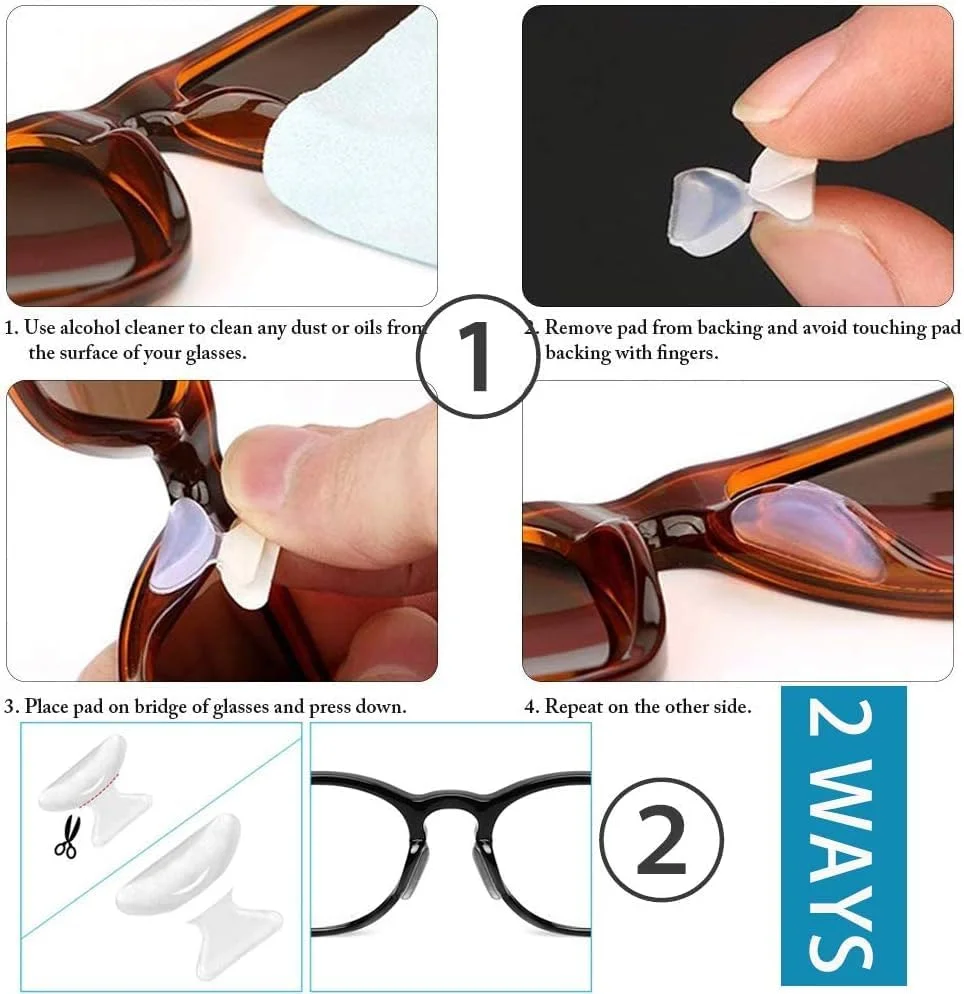 1. Use alcohol cleaner to clean any dust or oils from the surface of your glasses.

1

2. Remove pad from backing and avoid touching pad backing with fingers.

3. Place pad on bridge of glasses and press down.

4. Repeat on the other side.

2

2 WAYS