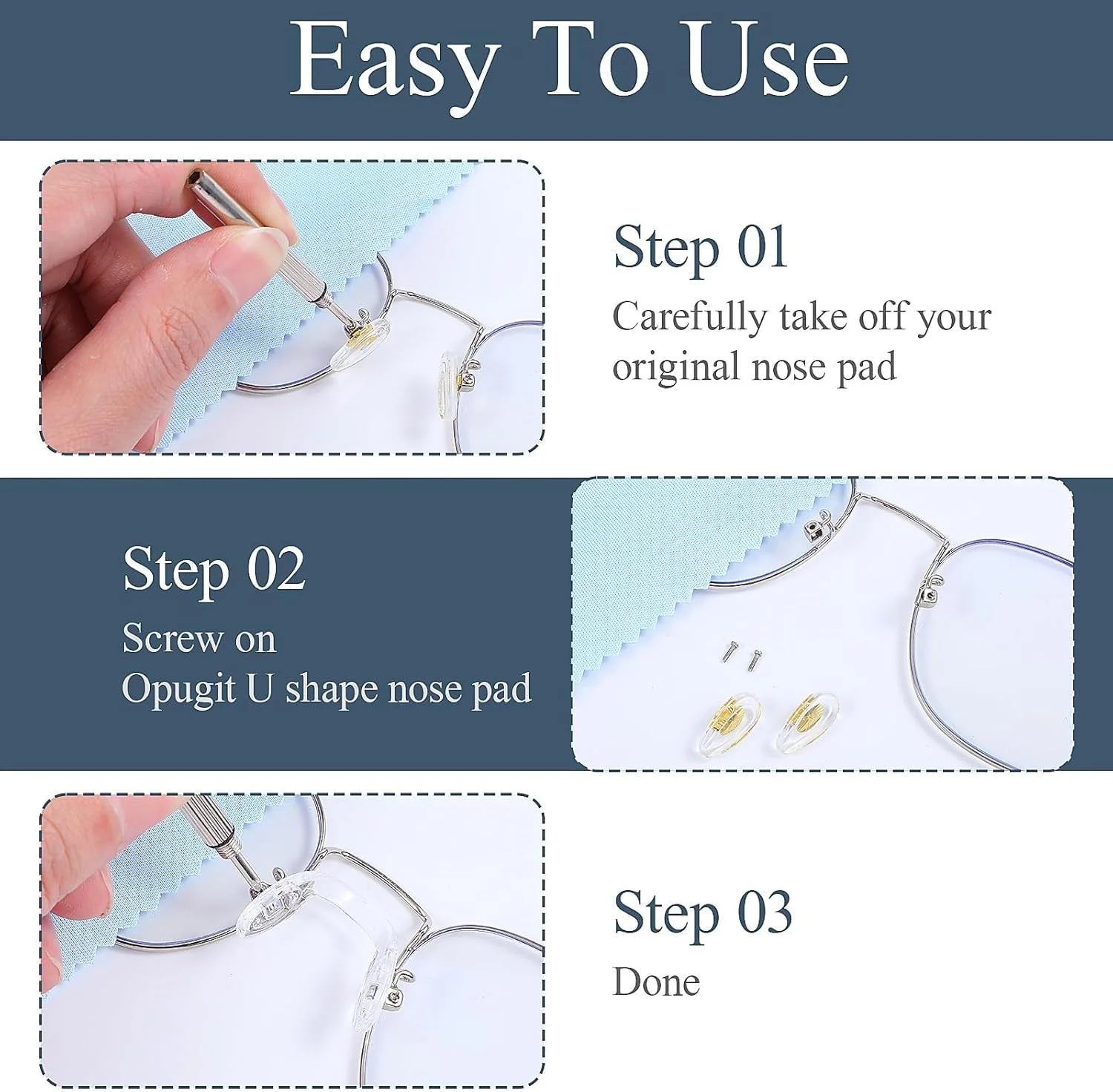 Easy To Use

Step 01
Carefully take off your original nose pad

Step 02
Screw on
Opugit U shape nose pad

Step 03
Done