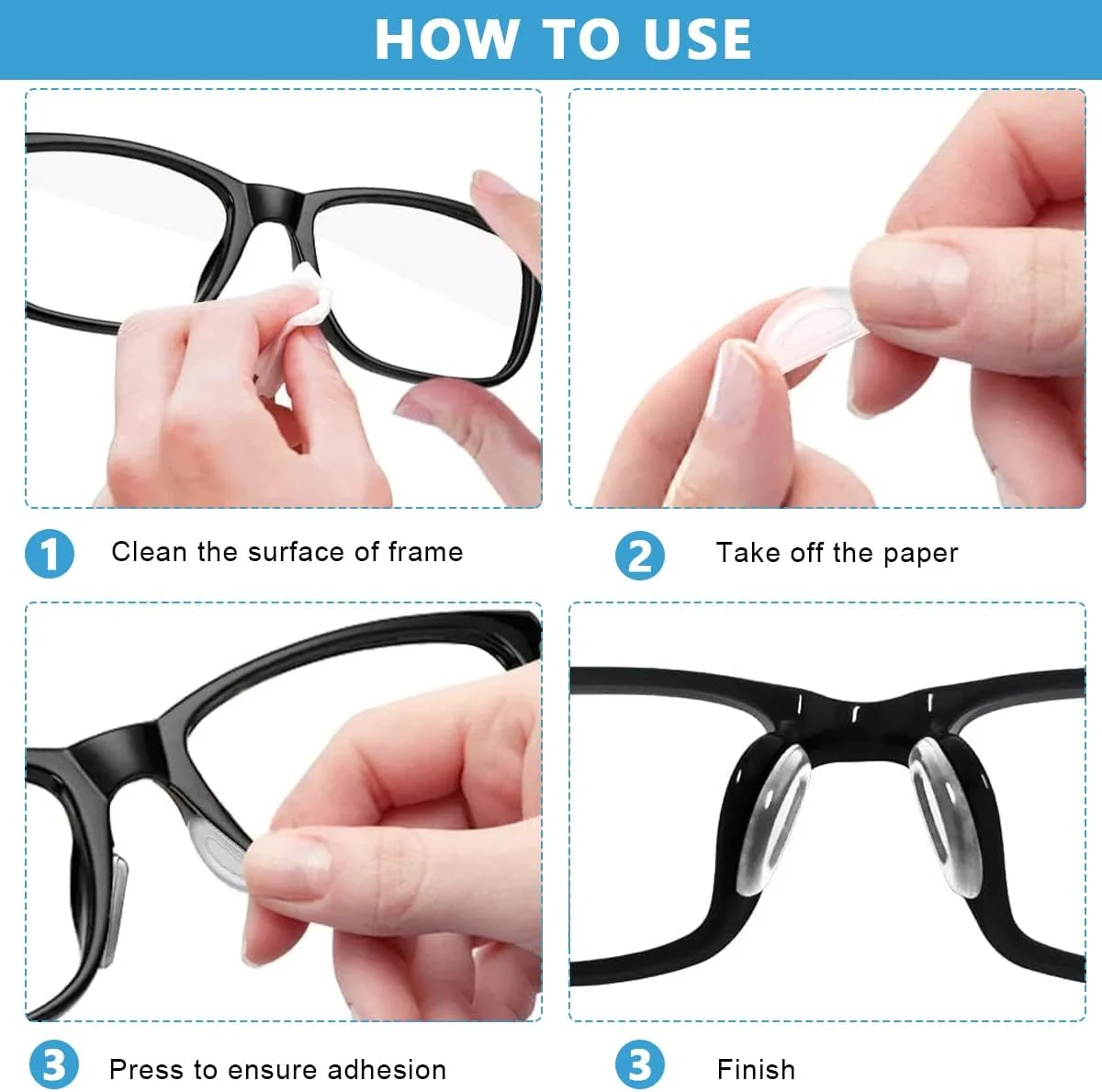 HOW TO USE

1 Clean the surface of frame

2 Take off the paper

3 Press to ensure adhesion

3 Finish