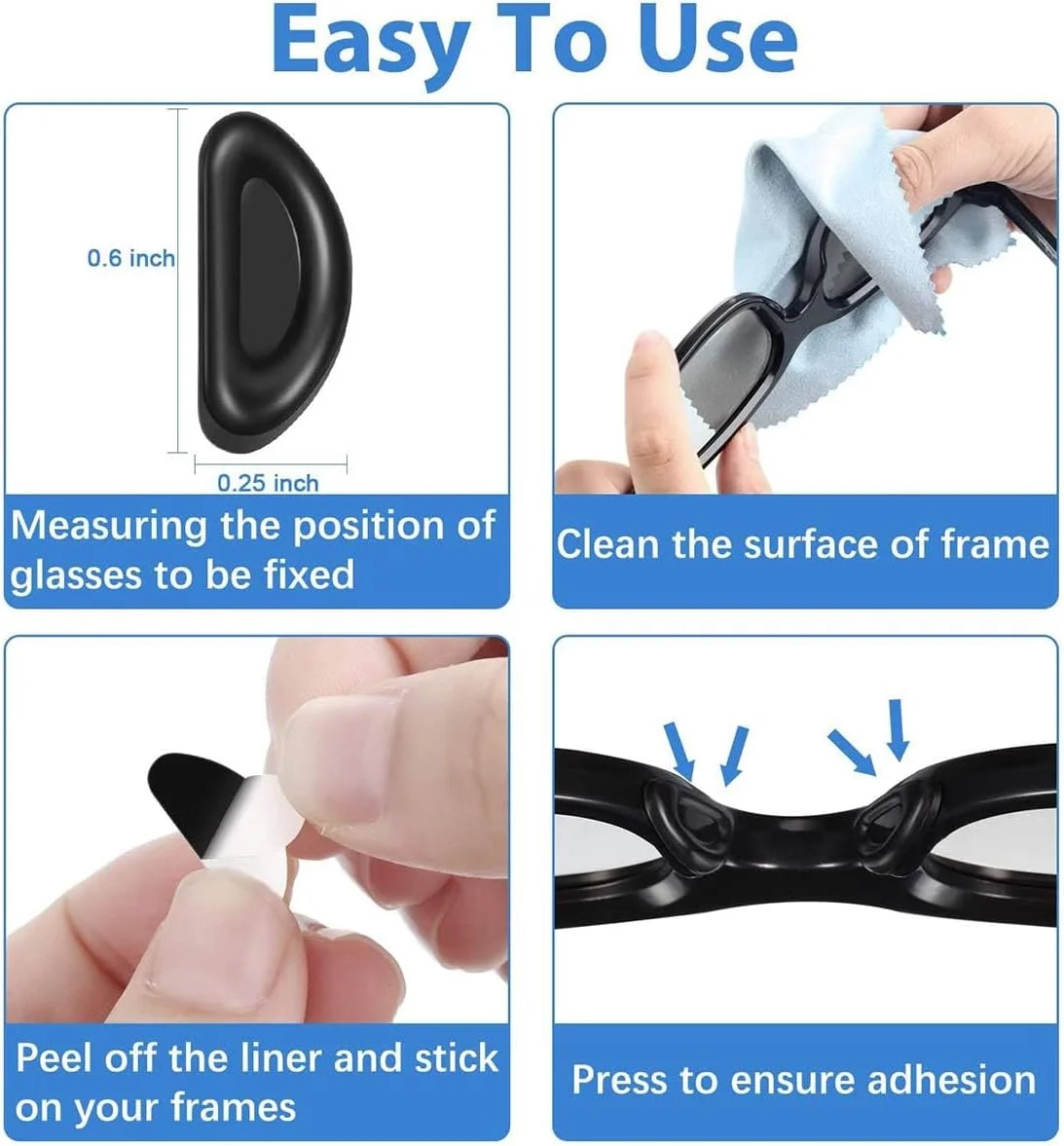 Easy To Use

0.6 inch

0.25 inch

Measuring the position of glasses to be fixed

Clean the surface of frame

Peel off the liner and stick on your frames

Press to ensure adhesion