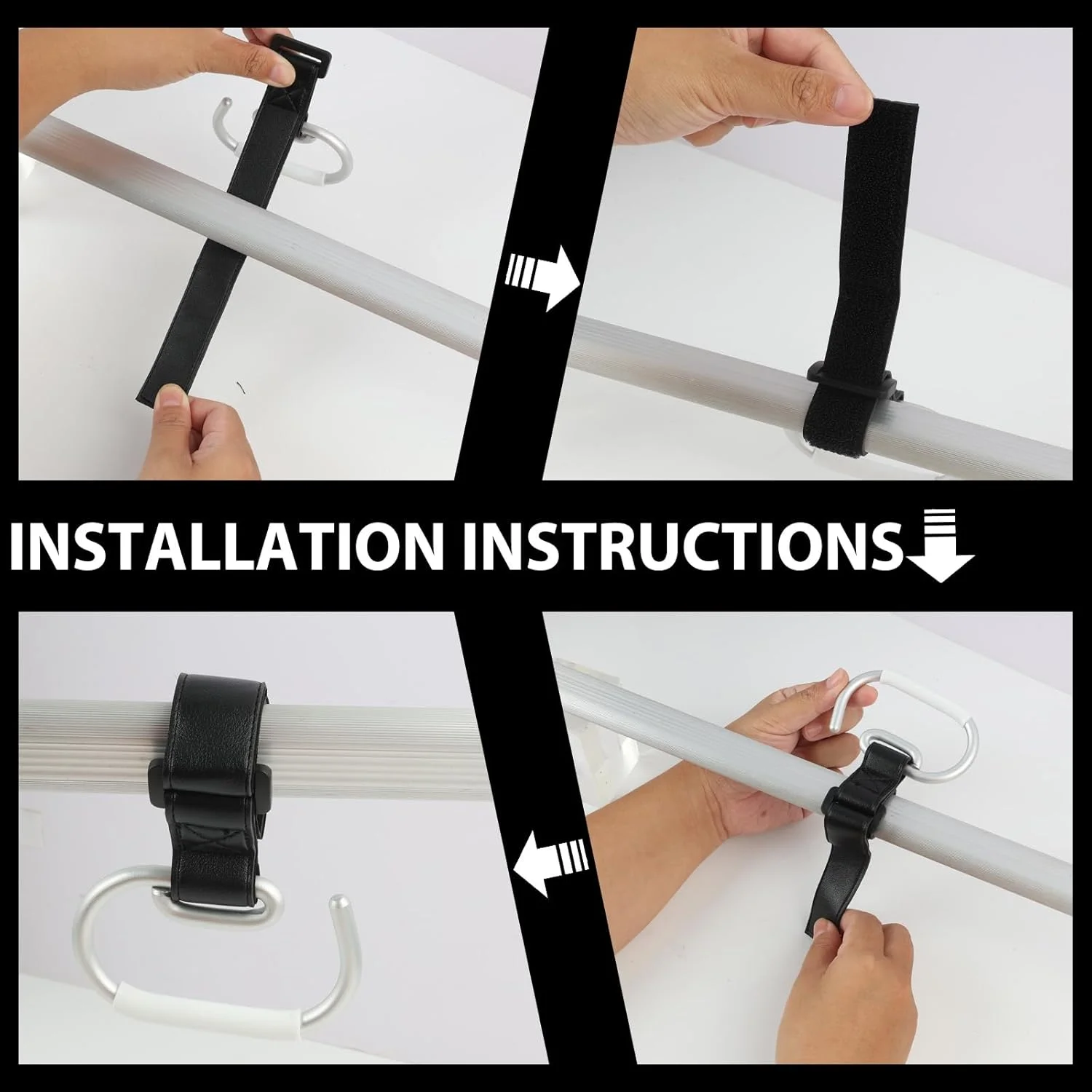 INSTALLATION INSTRUCTIONS