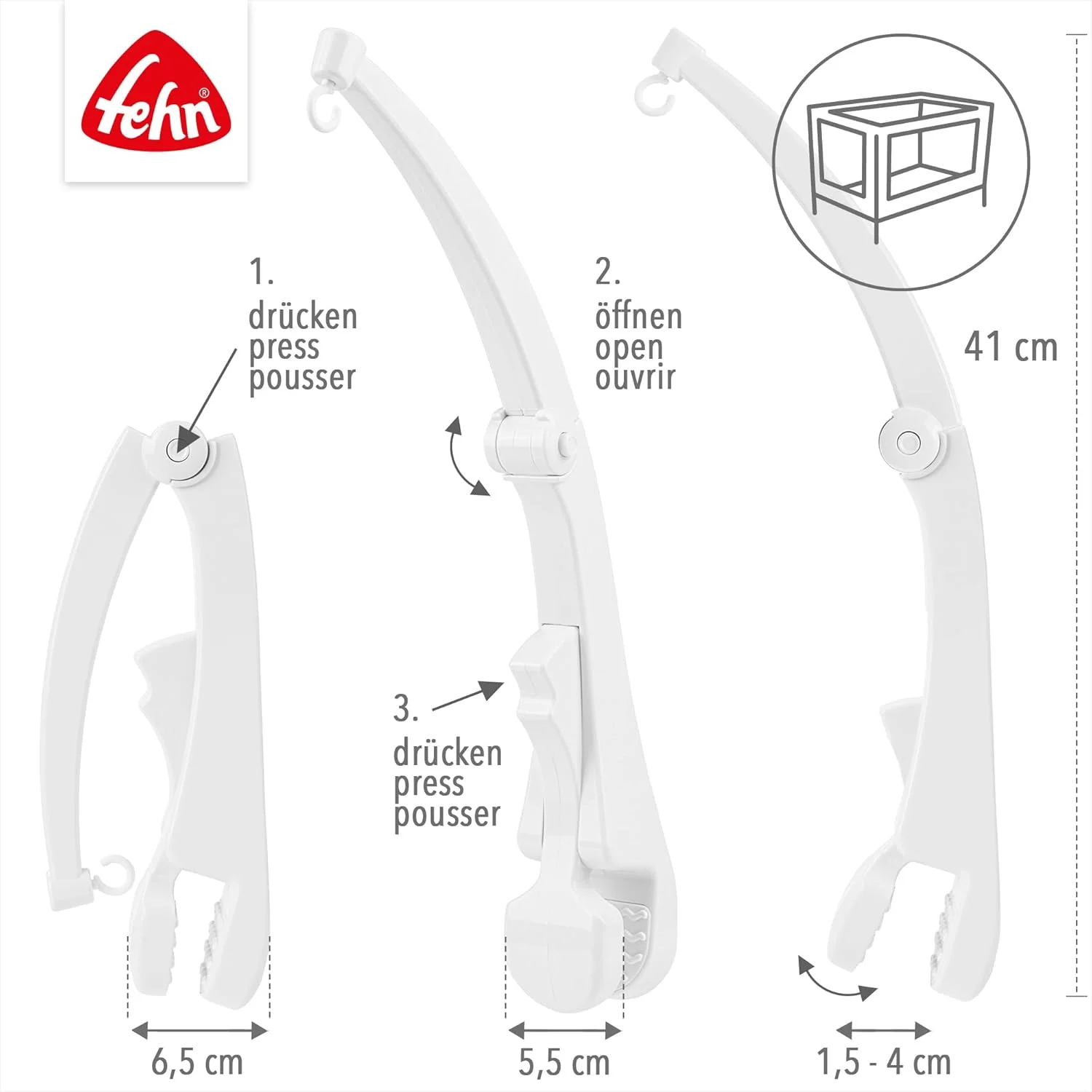 fehn®

1.
drücken
press
pousser

2.
öffnen
open
ouvrir

41 cm

3.
drücken
press
pousser

6,5 cm

5,5 cm

1,5 - 4 cm