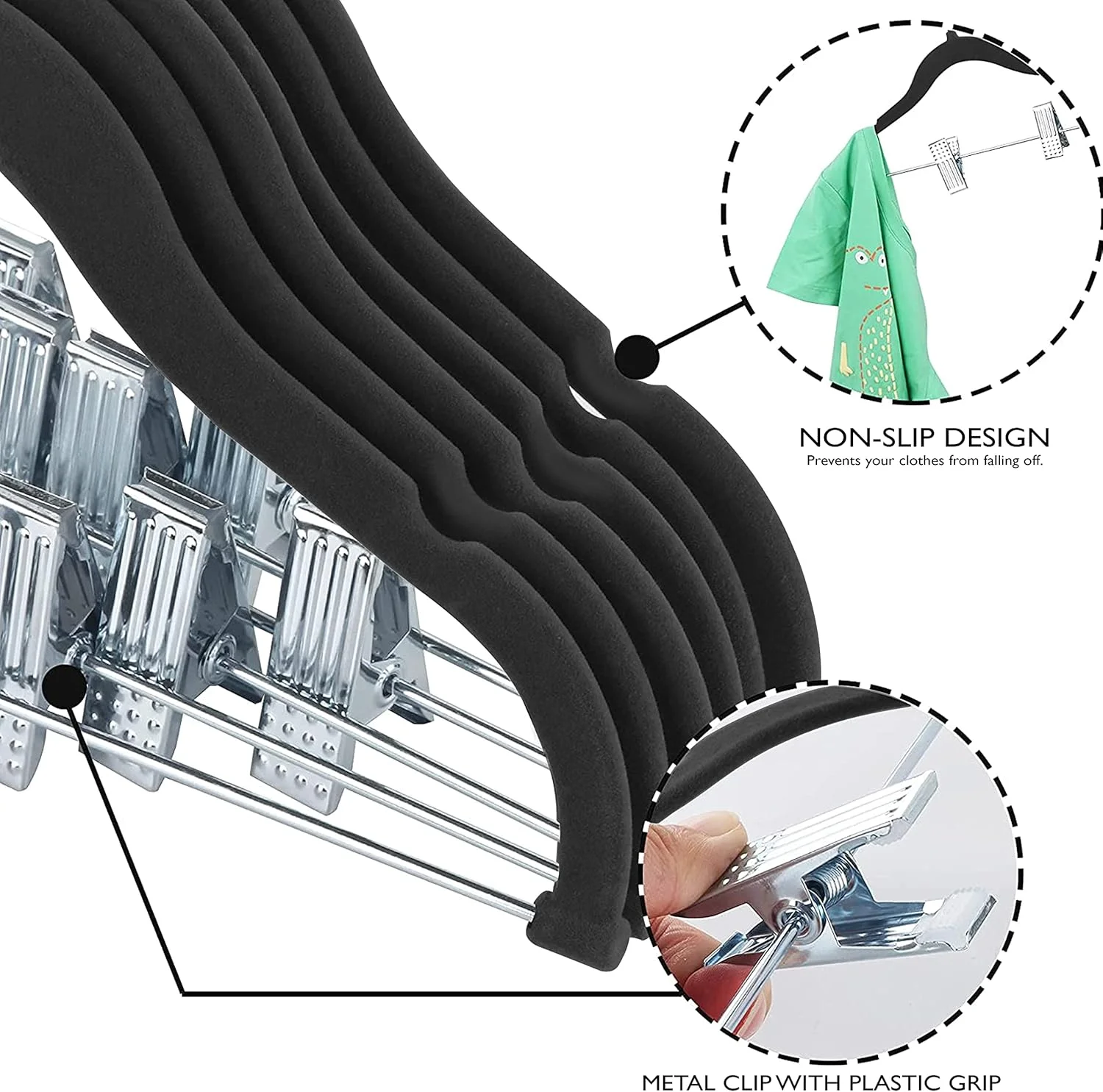 NON-SLIP DESIGN
Prevents your clothes from falling off.

METAL CLIP WITH PLASTIC GRIP